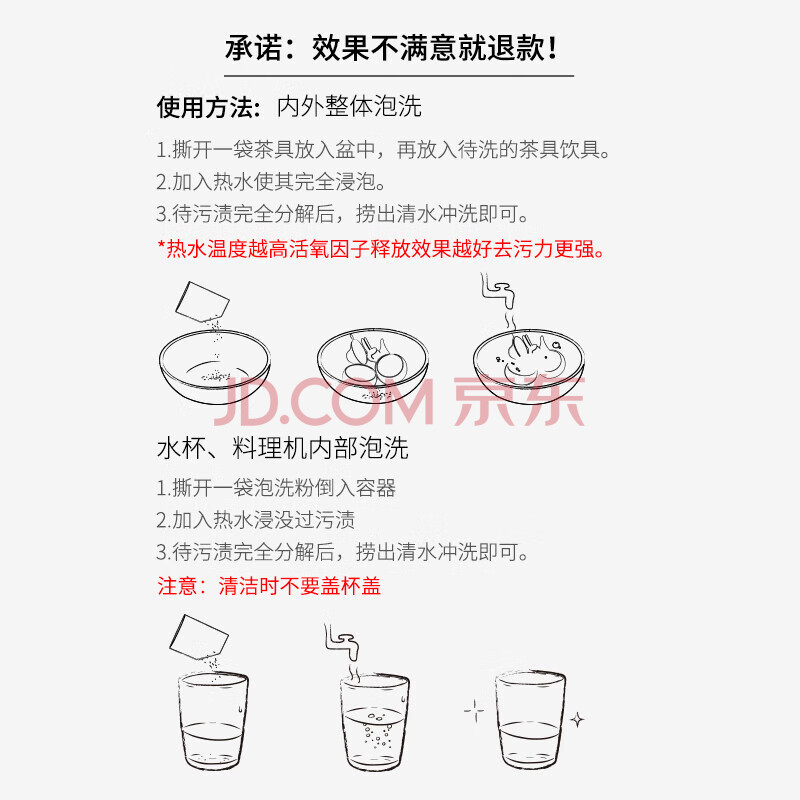 承诺：效果不满意就退款！

使用方法：内外整体泡洗

1.撕开一袋茶具放入盆中，再放入待洗的茶具饮具。
2.加入热水使其完全浸泡。
3.待污渍完全分解后，捞出清水冲洗即可。
*热水温度越高活氧因子释放效果越好去污力更强。

JD.COM 京东

水杯、料理机内部泡洗

1.撕开一袋泡洗粉倒入容器
2.加入热水浸没过污渍
3.待污渍完全分解后，捞出清水冲洗即可。
注意：清洁时不要盖杯盖