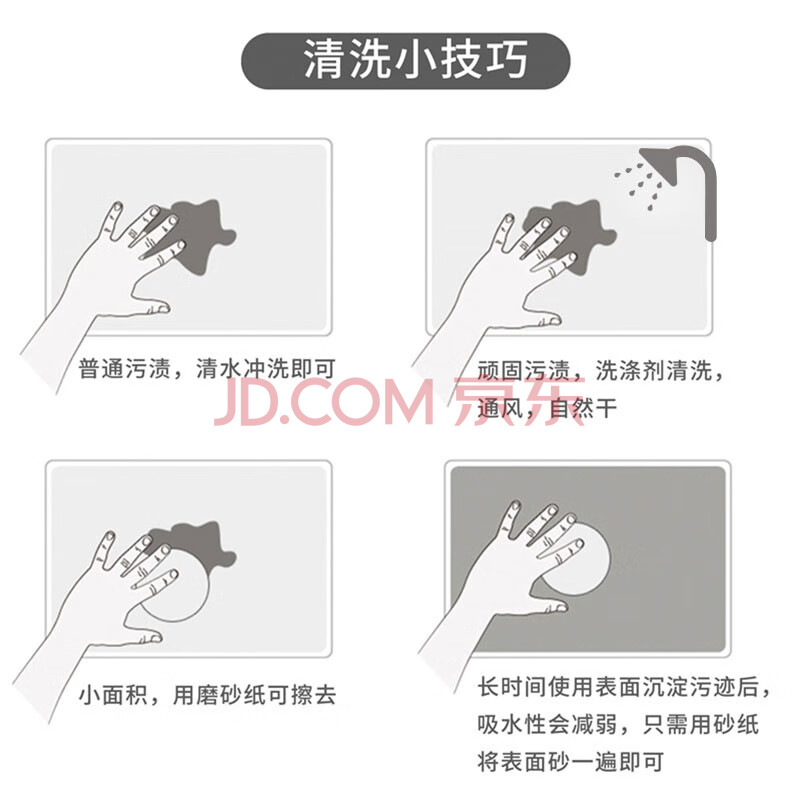 清洗小技巧

普通污渍，清水冲洗即可

顽固污渍，洗涤剂清洗，通风，自然干

JD.COM 京东

小面积，用磨砂纸可擦去

长时间使用表面沉淀污迹后，吸水性会减弱，只需用砂纸将表面砂一遍即可