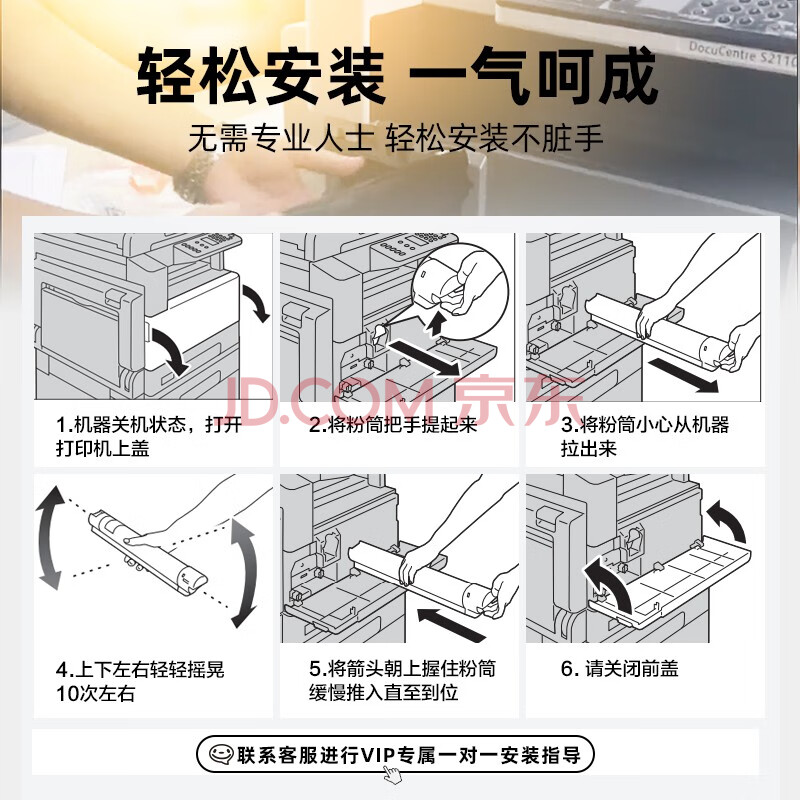 DocuCentre S2110

轻松安装 一气呵成

无需专业人士 轻松安装不脏手

JD.COM 京东

1.机器关机状态，打开打印机上盖

2.将粉筒把手提起来

3.将粉筒小心从机器拉出来

4.上下左右轻轻摇晃10次左右

5.将箭头朝上握住粉筒缓慢推入直至到位

6. 请关闭前盖

联系客服进行VIP专属一对一安装指导