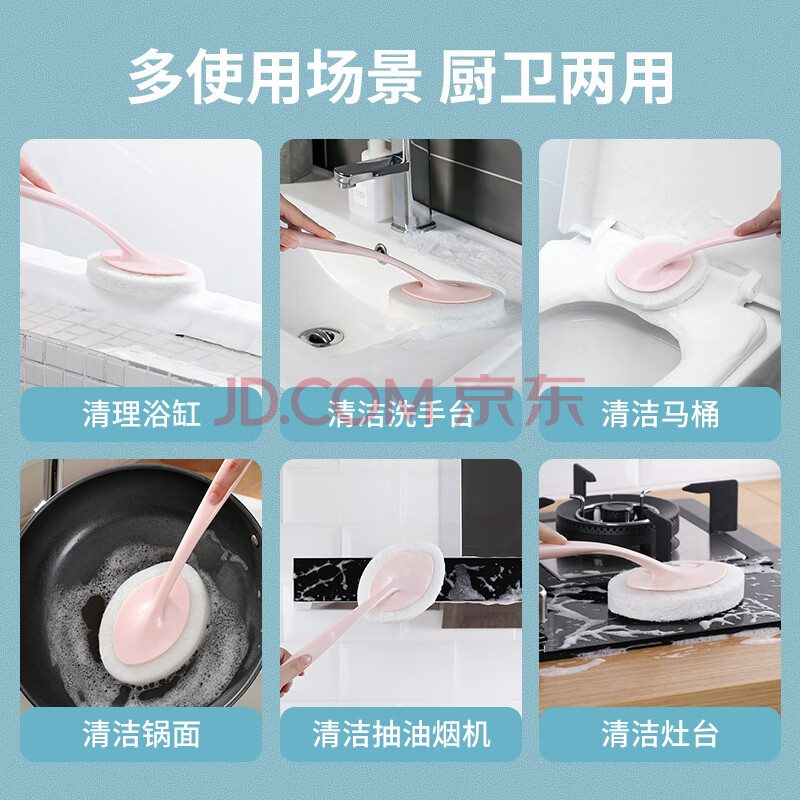 多使用场景 厨卫两用

清理浴缸

清洁洗手台

清洁马桶

JD.COM 京东

清洁锅面

清洁抽油烟机

清洁灶台