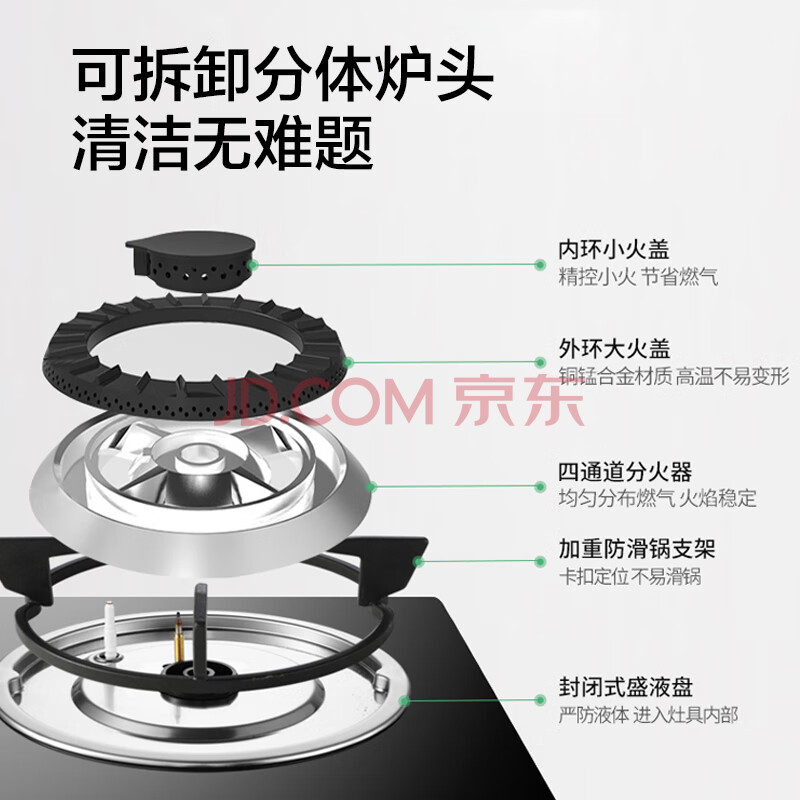 可拆卸分体炉头
清洁无难题

内环小火盖
精控小火 节省燃气

外环大火盖
铜锰合金材质 高温不易变形

JD.COM 京东

四通道分火器
均匀分布燃气 火焰稳定

加重防滑锅支架
卡扣定位不易滑锅

封闭式盛液盘
严防液体 进入灶具内部