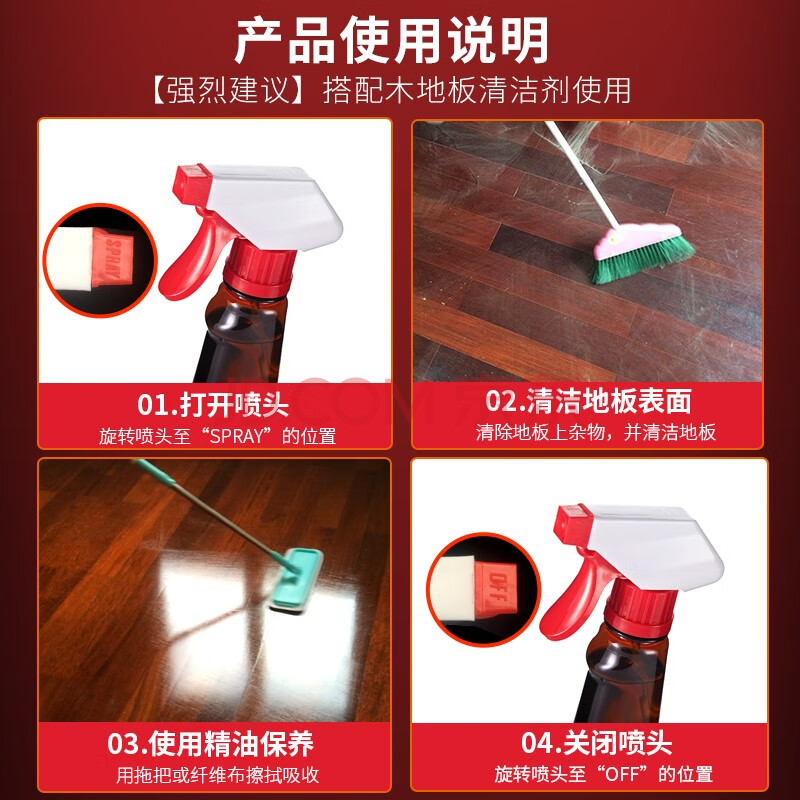 产品使用说明

【强烈建议】搭配木地板清洁剂使用

SPRAY

01.打开喷头

旋转喷头至“SPRAY”的位置

02.清洁地板表面

清除地板上杂物，并清洁地板

03.使用精油保养

用拖把或纤维布擦拭吸收

OFF

04.关闭喷头

旋转喷头至“OFF”的位置