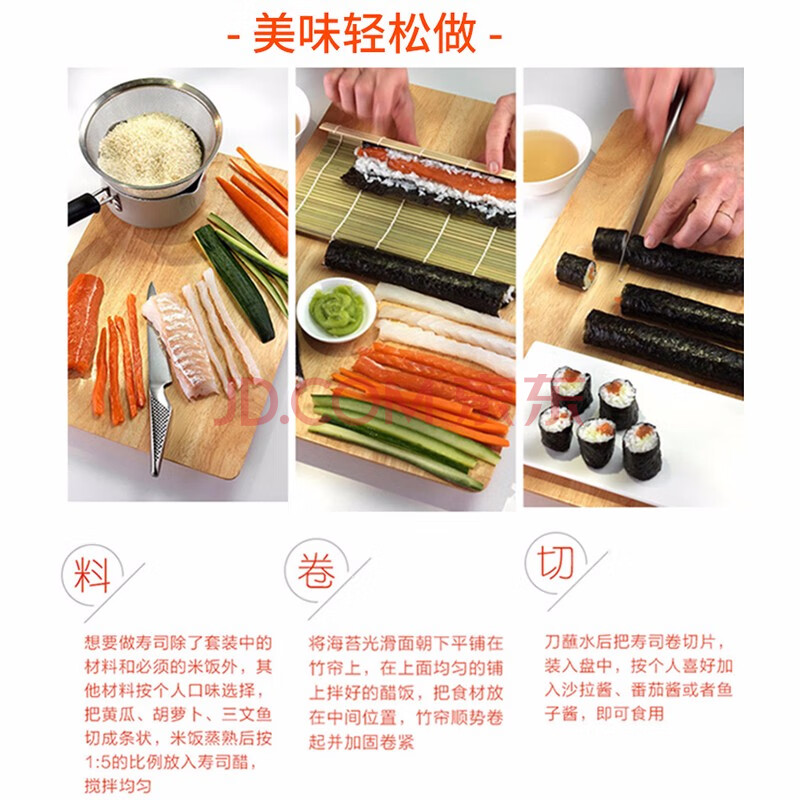 - 美味轻松做 -

JD.COM 京东

料

想要做寿司除了套装中的材料和必须的米饭外，其他材料按个人口味选择，把黄瓜、胡萝卜、三文鱼切成条状，米饭蒸熟后按1:5的比例放入寿司醋，搅拌均匀

卷

将海苔光滑面朝下平铺在竹帘上，在上面均匀的铺上拌好的醋饭，把食材放在中间位置，竹帘顺势卷起并加固卷紧

切

刀蘸水后把寿司卷切片，装入盘中，按个人喜好加入沙拉酱、番茄酱或者鱼子酱，即可食用