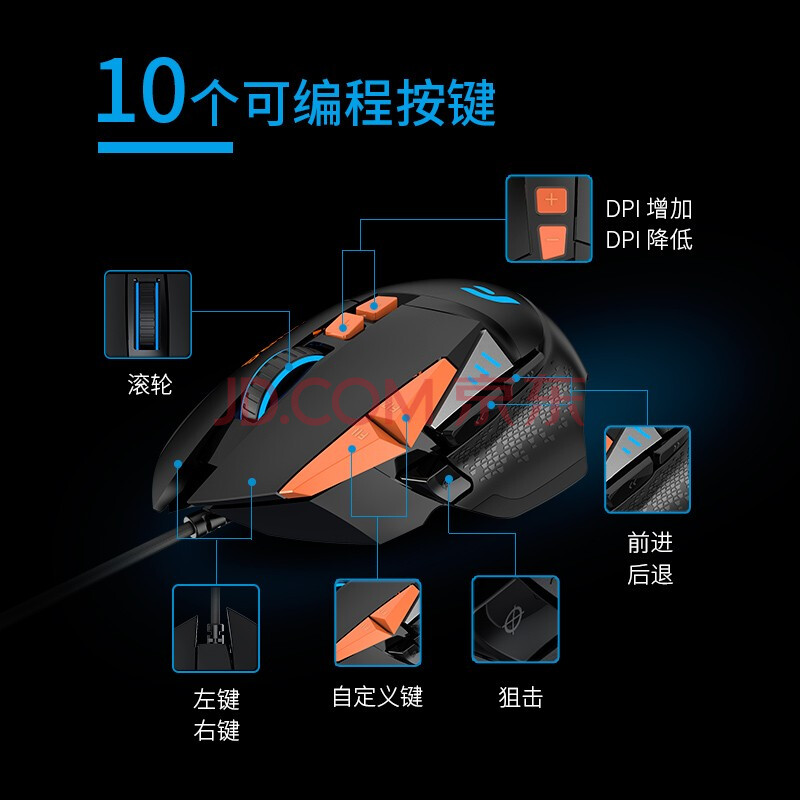 10个可编程按键

DPI 增加
DPI 降低

滚轮

JD.COM 京东

前进
后退

左键
右键

自定义键

狙击