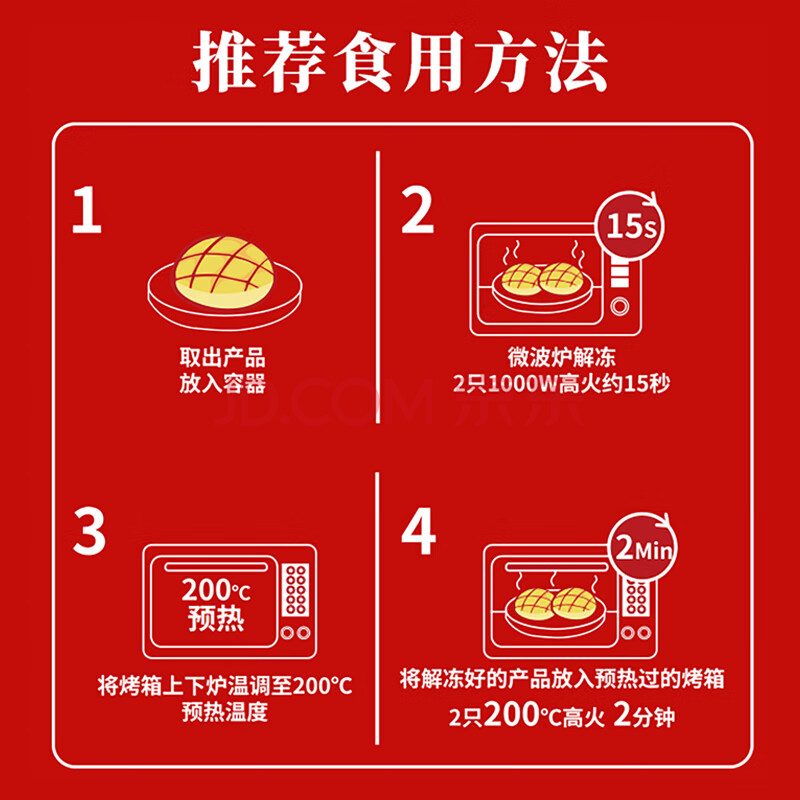 推荐食用方法

1

取出产品
放入容器

2

15s

微波炉解冻
2只1000W高火约15秒

JD.COM 京东

3

200℃
预热

将烤箱上下炉温调至200℃
预热温度

4

2Min

将解冻好的产品放入预热过的烤箱
2只200℃高火 2分钟