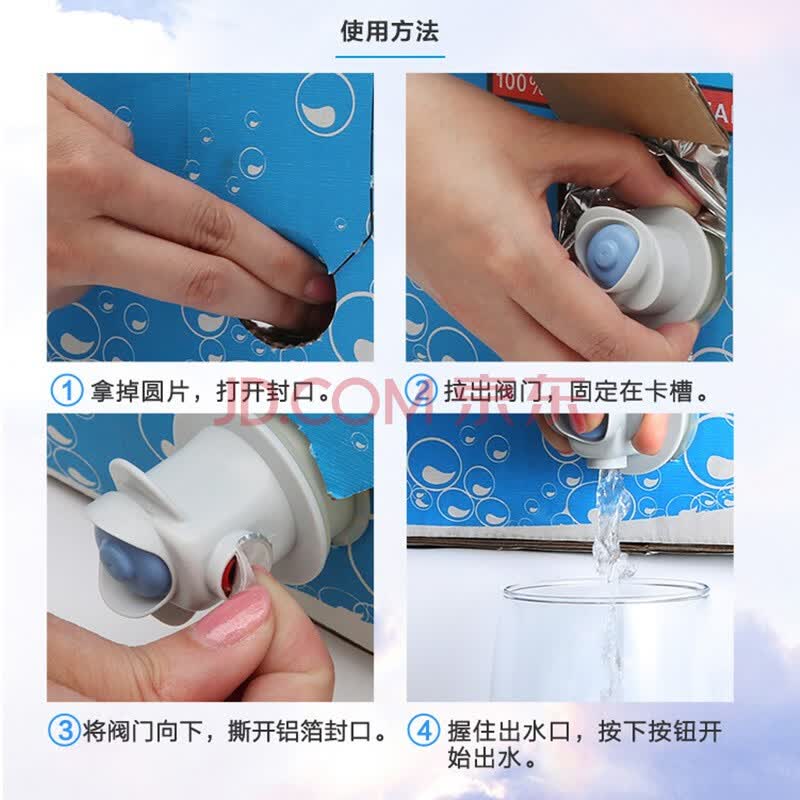 使用方法

100%

① 拿掉圆片，打开封口。

② 拉出阀门，固定在卡槽。

JD.COM 京东

③ 将阀门向下，撕开铝箔封口。

④ 握住出水口，按下按钮开始出水。