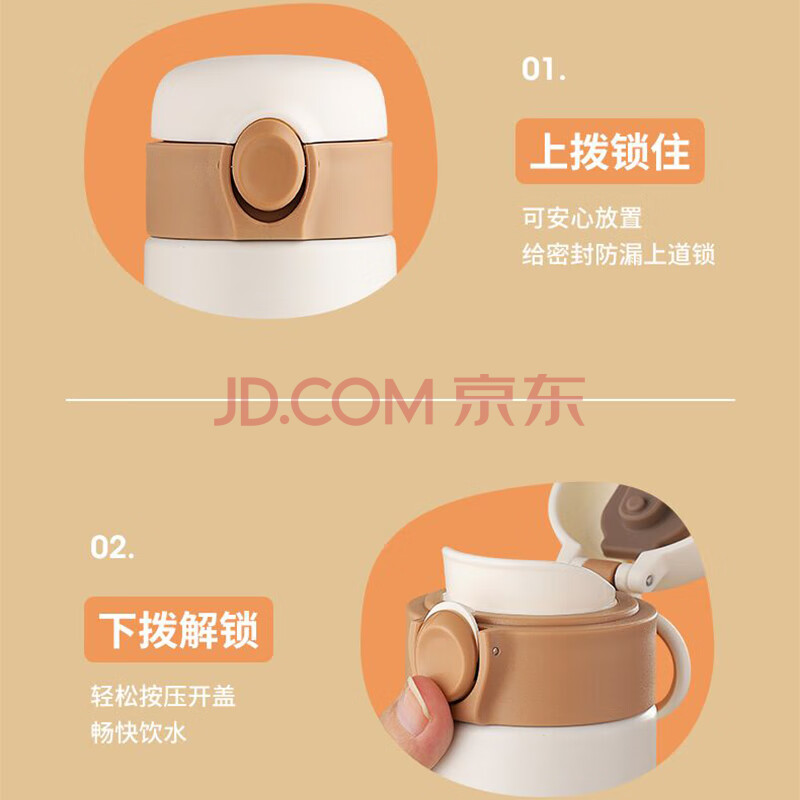 01.

上拨锁住

可安心放置
给密封防漏上道锁

JD.COM 京东

02.

下拨解锁

轻松按压开盖
畅快饮水