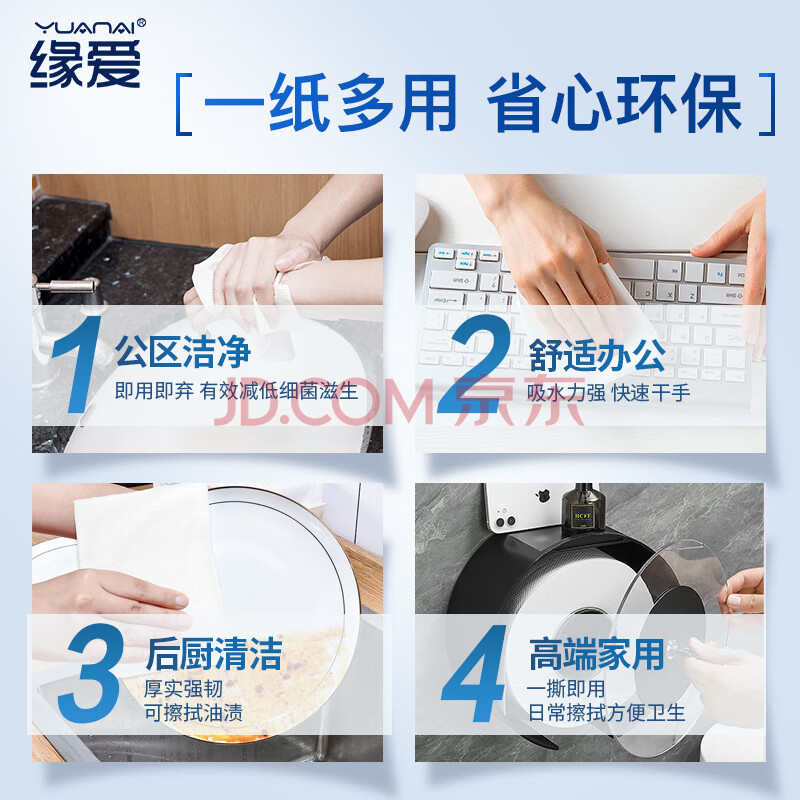 YUANAI®
缘爱

[一纸多用 省心环保]

1 公区洁净
即用即弃 有效减低细菌滋生

2 舒适办公
吸水力强 快速干手

JD.COM 京东

3 后厨清洁
厚实强韧
可擦拭油渍

4 高端家用
一撕即用
日常擦拭方便卫生