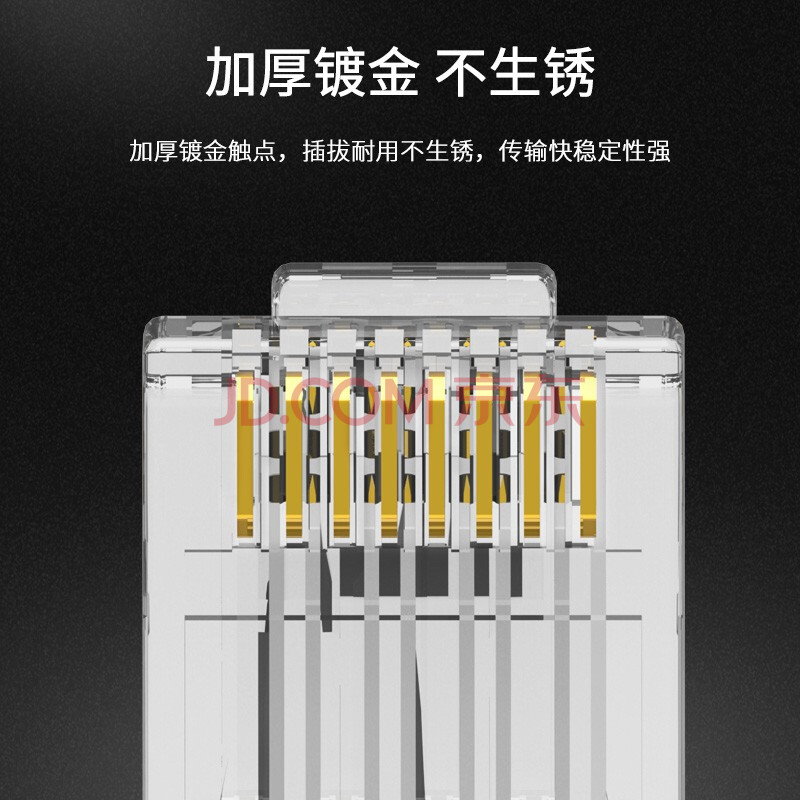 加厚镀金 不生锈

加厚镀金触点，插拔耐用不生锈，传输快稳定性强

JD.COM 京东