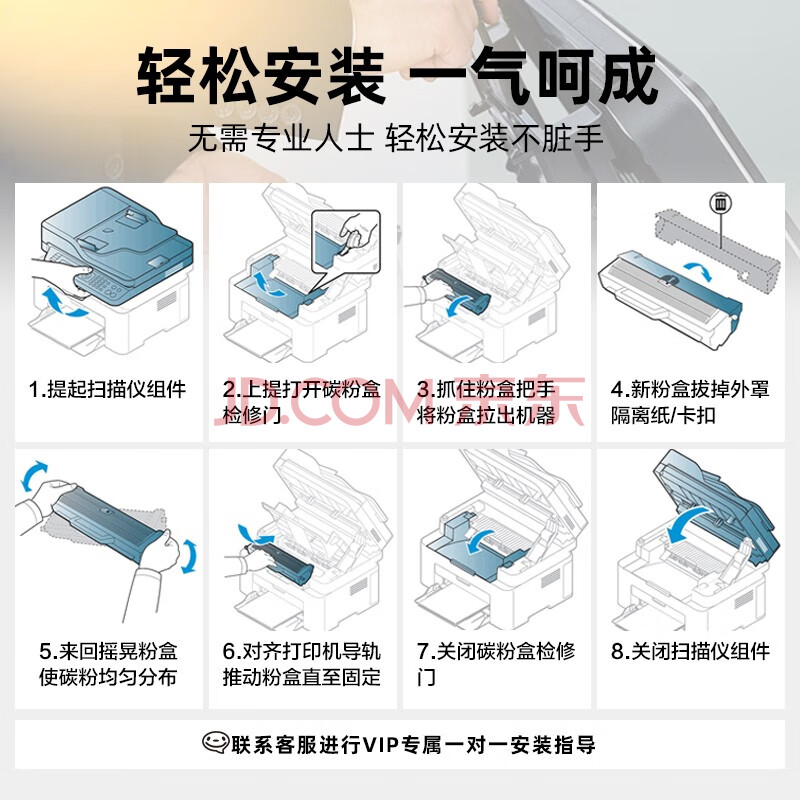 轻松安装 一气呵成

无需专业人士 轻松安装不脏手

1.提起扫描仪组件

2.上提打开碳粉盒检修门

3.抓住粉盒把手将粉盒拉出机器

4.新粉盒拔掉外罩隔离纸/卡扣

JD.COM 京东

5.来回摇晃粉盒使碳粉均匀分布

6.对齐打印机导轨推动粉盒直至固定

7.关闭碳粉盒检修门

8.关闭扫描仪组件

联系客服进行VIP专属一对一安装指导