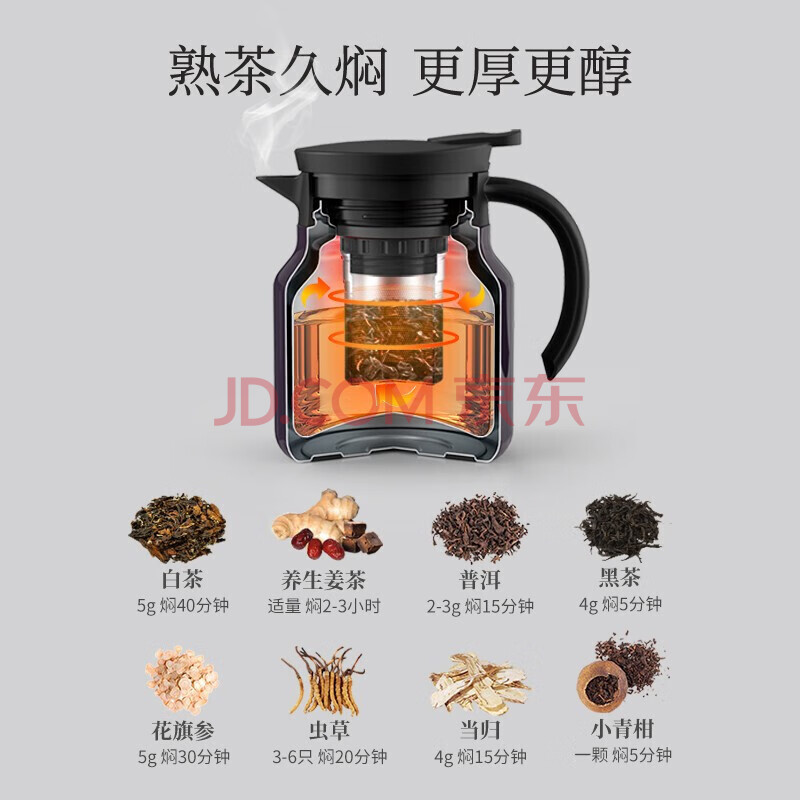 熟茶久焖 更厚更醇

JD.COM 京东

白茶
5g 焖40分钟

养生姜茶
适量 焖2-3小时

普洱
2-3g 焖15分钟

黑茶
4g 焖5分钟

花旗参
5g 焖30分钟

虫草
3-6只 焖20分钟

当归
4g 焖15分钟

小青柑
一颗 焖5分钟