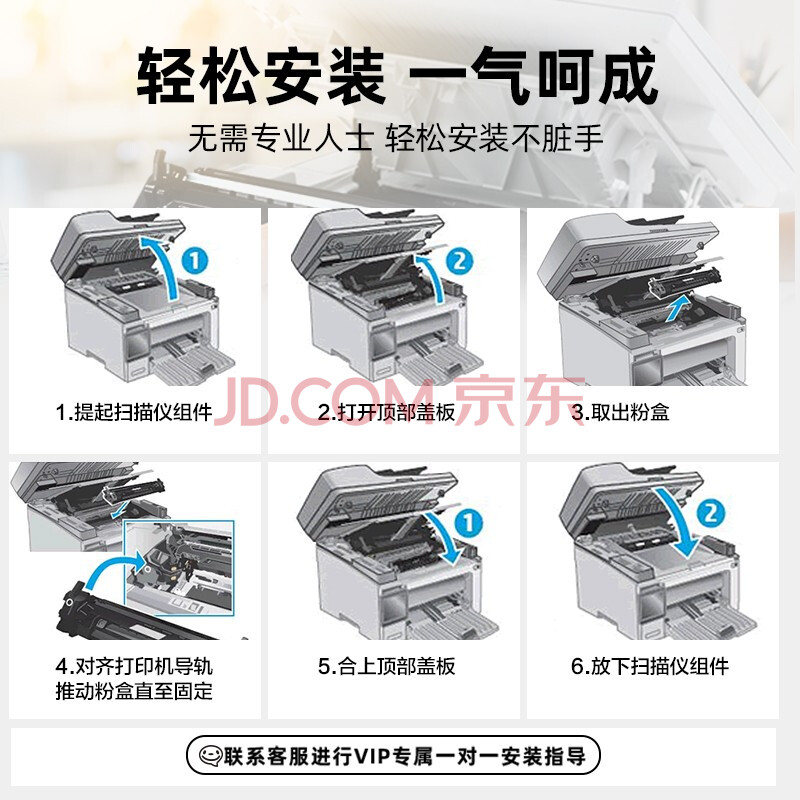 轻松安装 一气呵成

无需专业人士 轻松安装不脏手

1

1.提起扫描仪组件

2

2.打开顶部盖板

3.取出粉盒

JD.COM 京东

4.对齐打印机导轨 推动粉盒直至固定

1

5.合上顶部盖板

2

6.放下扫描仪组件

联系客服进行VIP专属一对一安装指导