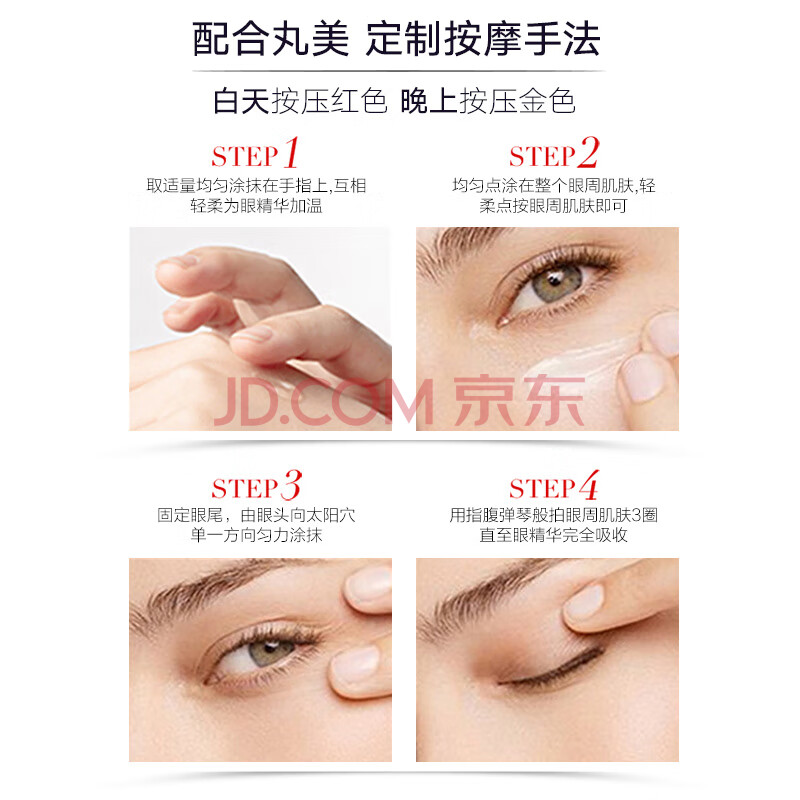 配合丸美 定制按摩手法

白天按压红色 晚上按压金色

STEP 1
取适量均匀涂抹在手指上,互相轻柔为眼精华加温

STEP 2
均匀点涂在整个眼周肌肤,轻柔点按眼周肌肤即可

JD.COM 京东

STEP 3
固定眼尾，由眼头向太阳穴单一方向匀力涂抹

STEP 4
用指腹弹琴般拍眼周肌肤3圈直至眼精华完全吸收