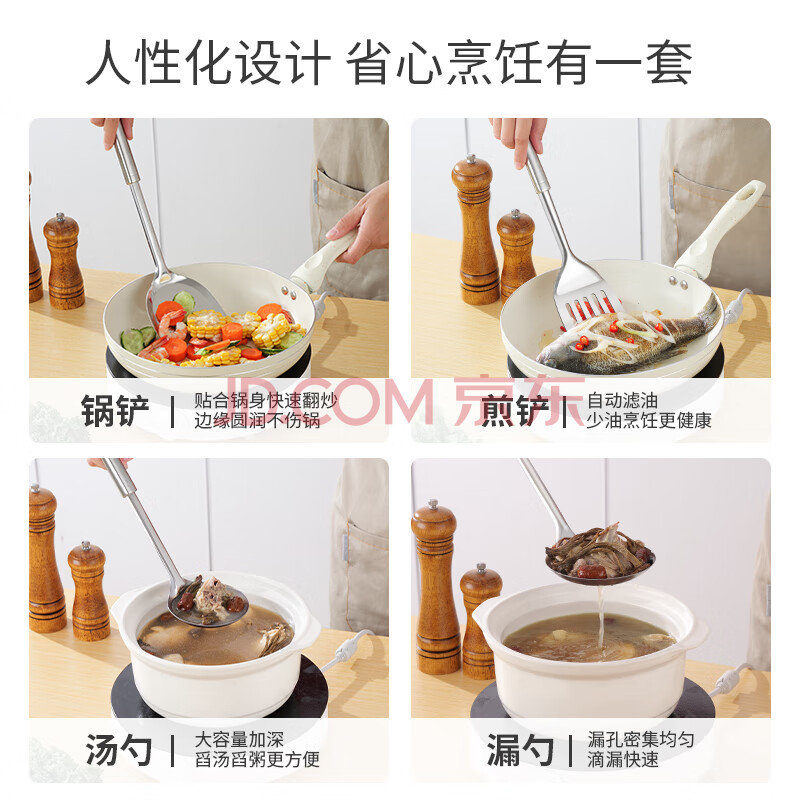 人性化设计 省心烹饪有一套

锅铲 | 贴合锅身快速翻炒 边缘圆润不伤锅

JD.COM 京东

煎铲 | 自动滤油 少油烹饪更健康

汤勺 | 大容量加深 舀汤舀粥更方便

漏勺 | 漏孔密集均匀 滴漏快速