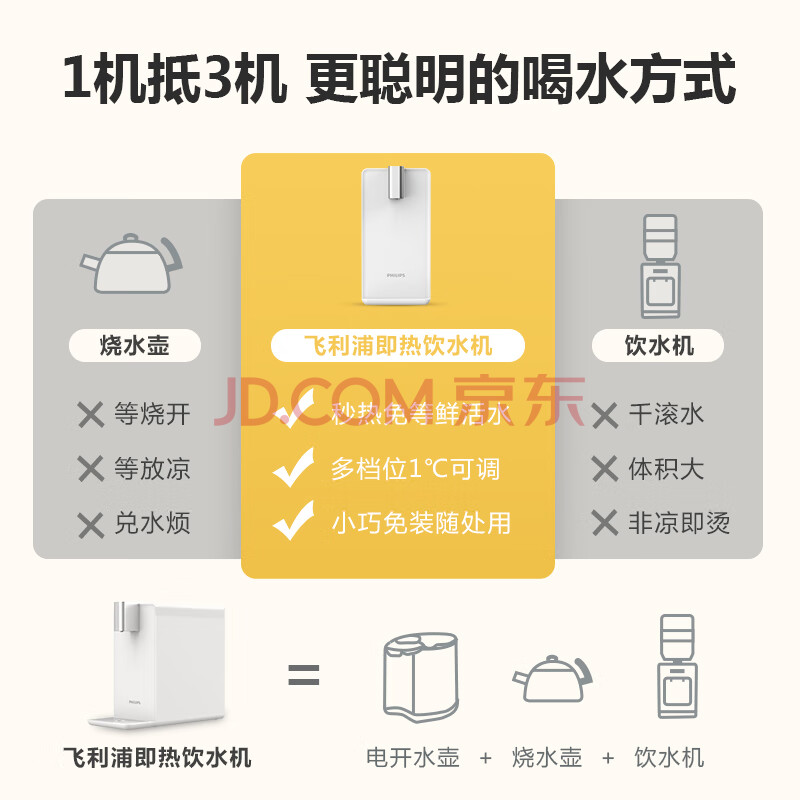 1机抵3机 更聪明的喝水方式

烧水壶

✕ 等烧开

✕ 等放凉

✕ 兑水烦

PHILIPS

飞利浦即热饮水机

JD.COM 京东

✓ 秒热免等鲜活水

✓ 多档位1℃可调

✓ 小巧免装随处用

饮水机

✕ 千滚水

✕ 体积大

✕ 非凉即烫

PHILIPS

飞利浦即热饮水机

=

电开水壶 + 烧水壶 + 饮水机