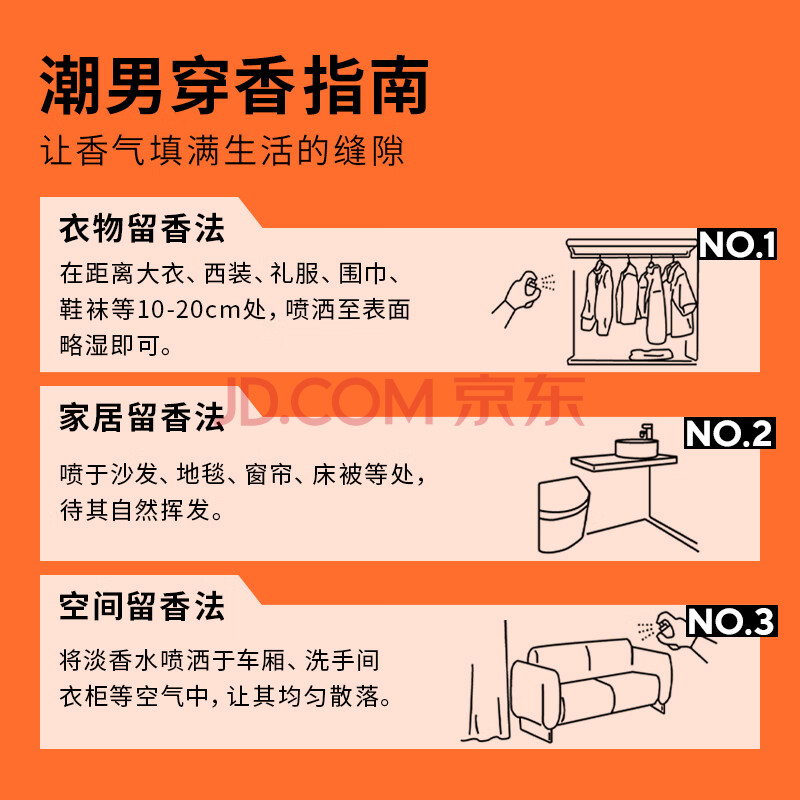 潮男穿香指南
让香气填满生活的缝隙

衣物留香法
NO.1
在距离大衣、西装、礼服、围巾、鞋袜等10-20cm处，喷洒至表面略湿即可。

JD.COM 京东

家居留香法
NO.2
喷于沙发、地毯、窗帘、床被等处，待其自然挥发。

空间留香法
NO.3
将淡香水喷洒于车厢、洗手间衣柜等空气中，让其均匀散落。