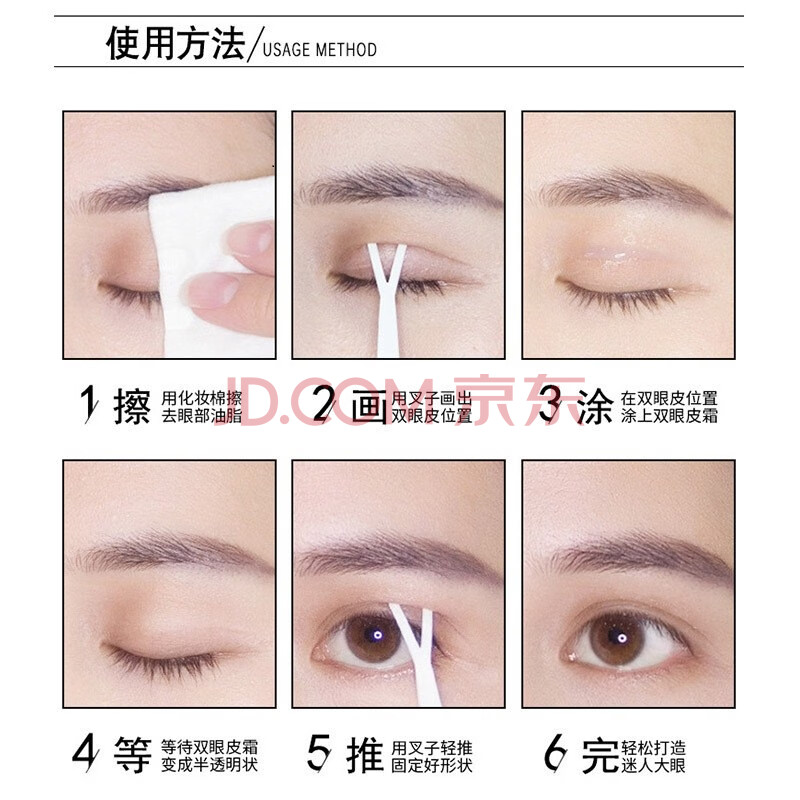 使用方法/USAGE METHOD

1 擦 用化妆棉擦去眼部油脂

2 画 用叉子画出双眼皮位置

3 涂 在双眼皮位置涂上双眼皮霜

JD.COM 京东

4 等 等待双眼皮霜变成半透明状

5 推 用叉子轻推固定好形状

6 完 轻松打造迷人大眼