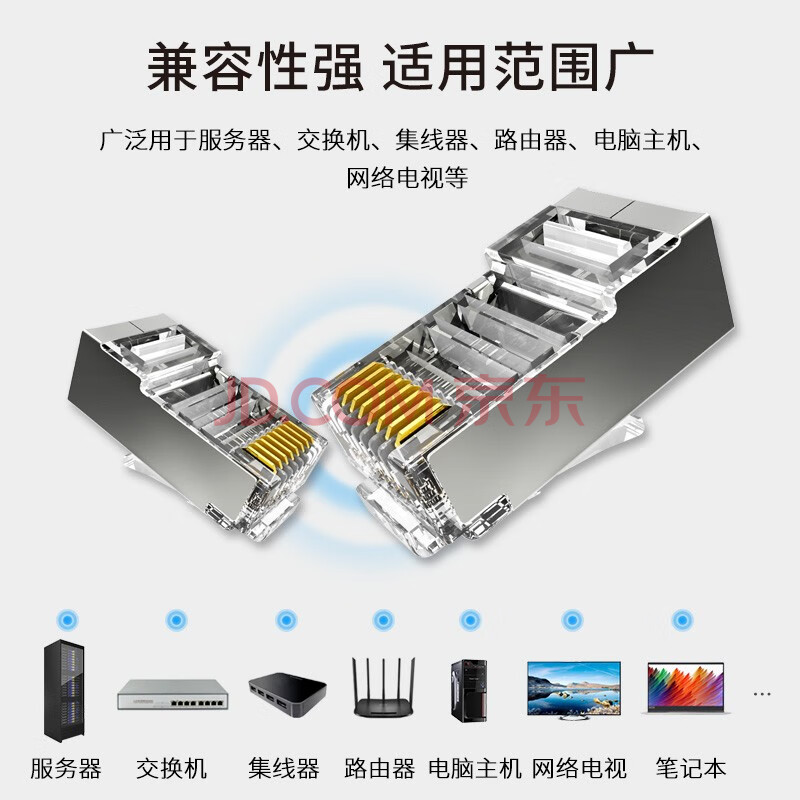 兼容性强 适用范围广

广泛用于服务器、交换机、集线器、路由器、电脑主机、网络电视等

JD.COM 京东

...

服务器 交换机 集线器 路由器 电脑主机 网络电视 笔记本