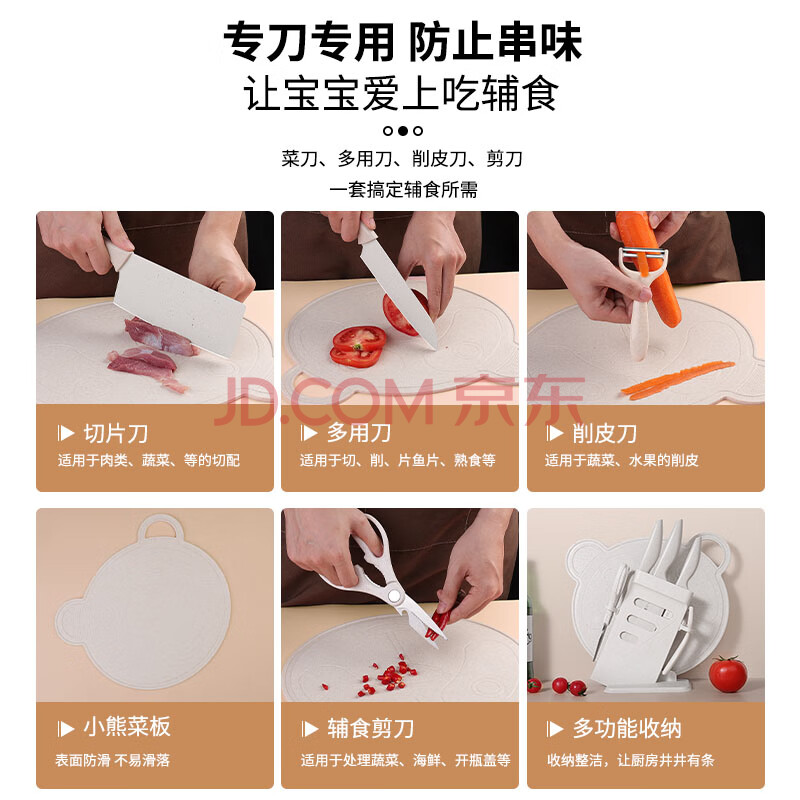 专刀专用 防止串味
让宝宝爱上吃辅食

菜刀、多用刀、削皮刀、剪刀
一套搞定辅食所需

JD.COM 京东

切片刀
适用于肉类、蔬菜、等的切配

多用刀
适用于切、削、片鱼片、熟食等

削皮刀
适用于蔬菜、水果的削皮

小熊菜板
表面防滑 不易滑落

辅食剪刀
适用于处理蔬菜、海鲜、开瓶盖等

多功能收纳
收纳整洁，让厨房井井有条