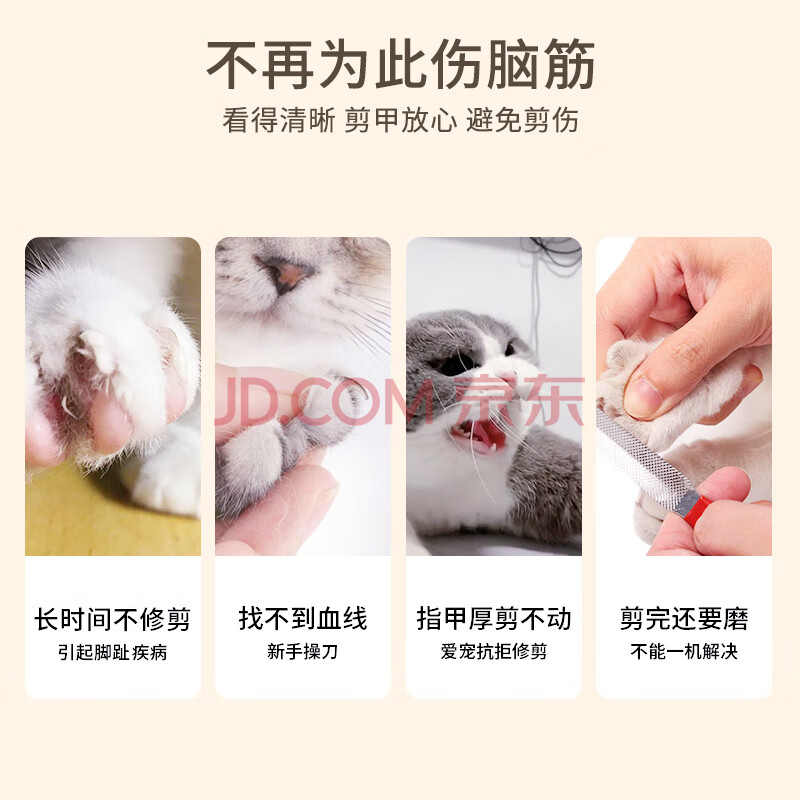 不再为此伤脑筋
看得清晰 剪甲放心 避免剪伤

JD.COM 京东

长时间不修剪
引起脚趾疾病

找不到血线
新手操刀

指甲厚剪不动
爱宠抗拒修剪

剪完还要磨
不能一机解决