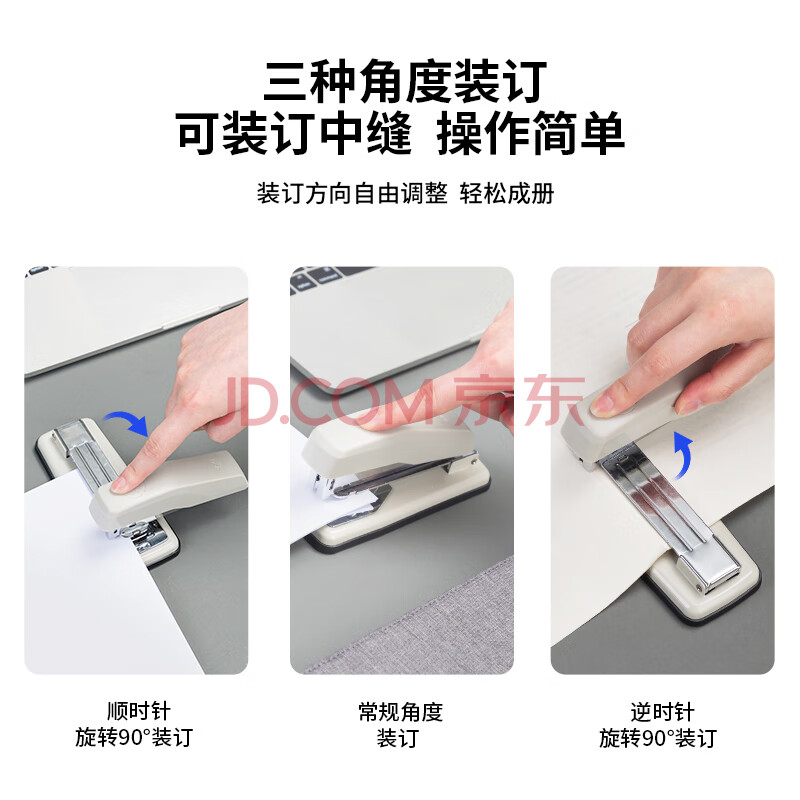 三种角度装订
可装订中缝 操作简单

装订方向自由调整 轻松成册

JD.COM 京东

顺时针
旋转90°装订

常规角度
装订

逆时针
旋转90°装订