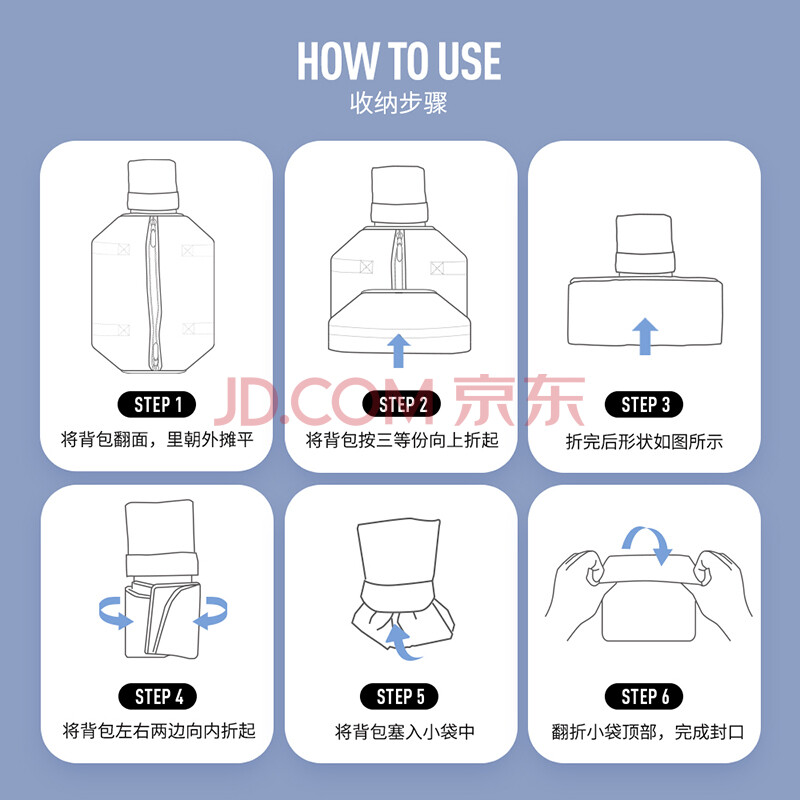 HOW TO USE
收纳步骤

STEP 1
将背包翻面，里朝外摊平

STEP 2
将背包按三等份向上折起

STEP 3
折完后形状如图所示

JD.COM 京东

STEP 4
将背包左右两边向内折起

STEP 5
将背包塞入小袋中

STEP 6
翻折小袋顶部，完成封口