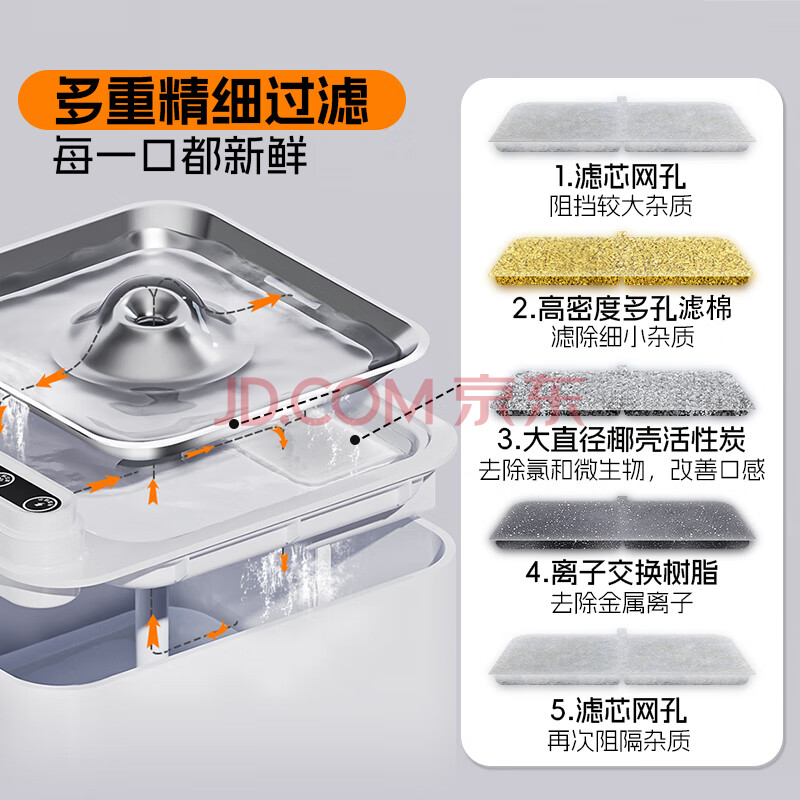 多重精细过滤
每一口都新鲜

JD.COM 京东

1.滤芯网孔
阻挡较大杂质

2.高密度多孔滤棉
滤除细小杂质

3.大直径椰壳活性炭
去除氯和微生物，改善口感

4.离子交换树脂
去除金属离子

5.滤芯网孔
再次阻隔杂质