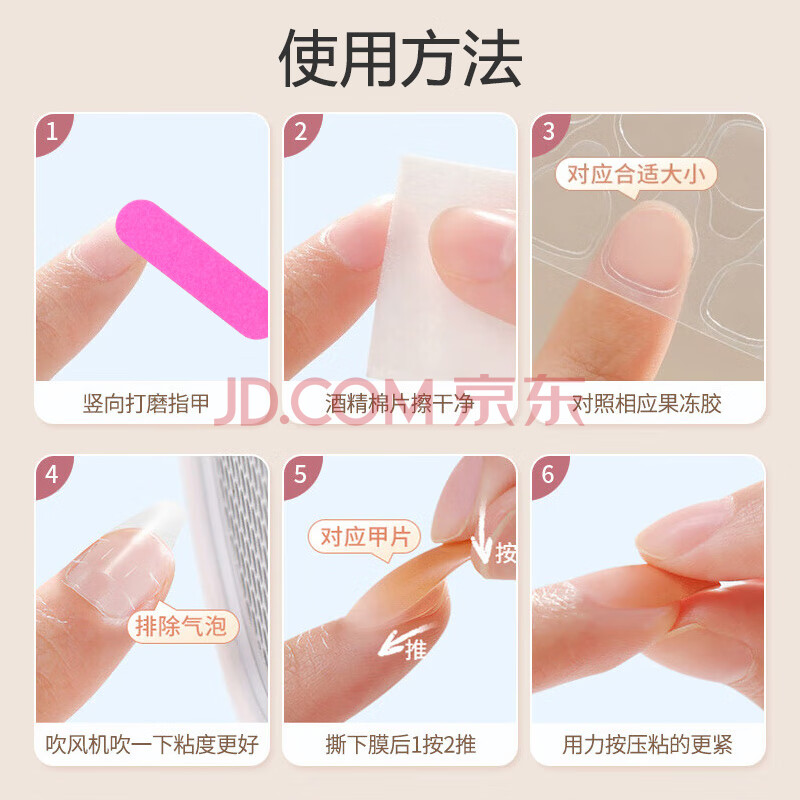 使用方法

1
竖向打磨指甲

2
酒精棉片擦干净

3
对应合适大小
对照相应果冻胶

JD.COM 京东

4
排除气泡
吹风机吹一下粘度更好

5
对应甲片
按
推
撕下膜后1按2推

6
用力按压粘的更紧