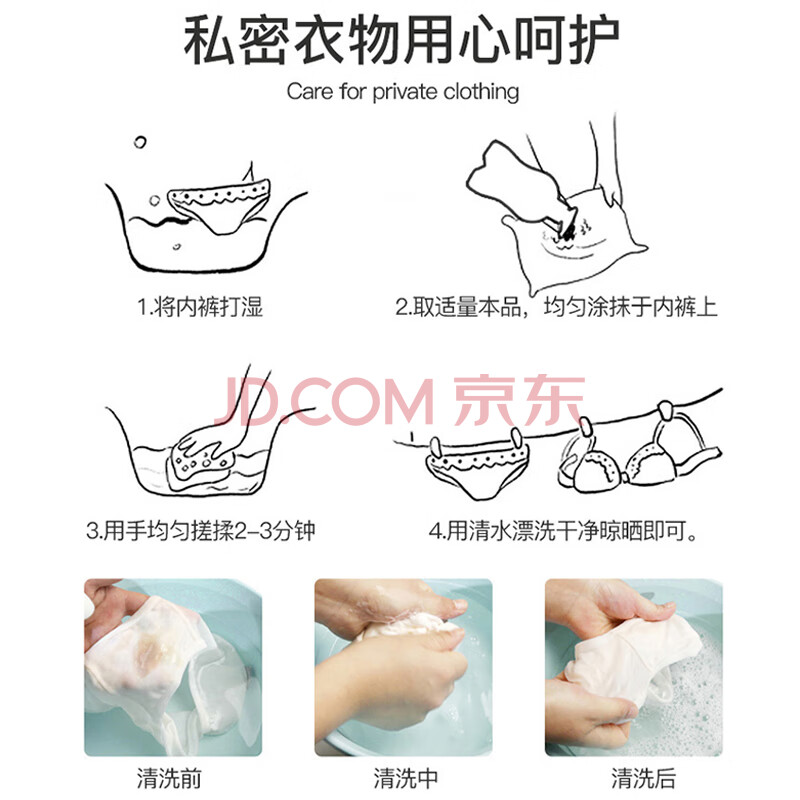 私密衣物用心呵护

Care for private clothing

1.将内裤打湿

2.取适量本品，均匀涂抹于内裤上

JD.COM 京东

3.用手均匀搓揉2–3分钟

4.用清水漂洗干净晾晒即可。

清洗前

清洗中

清洗后