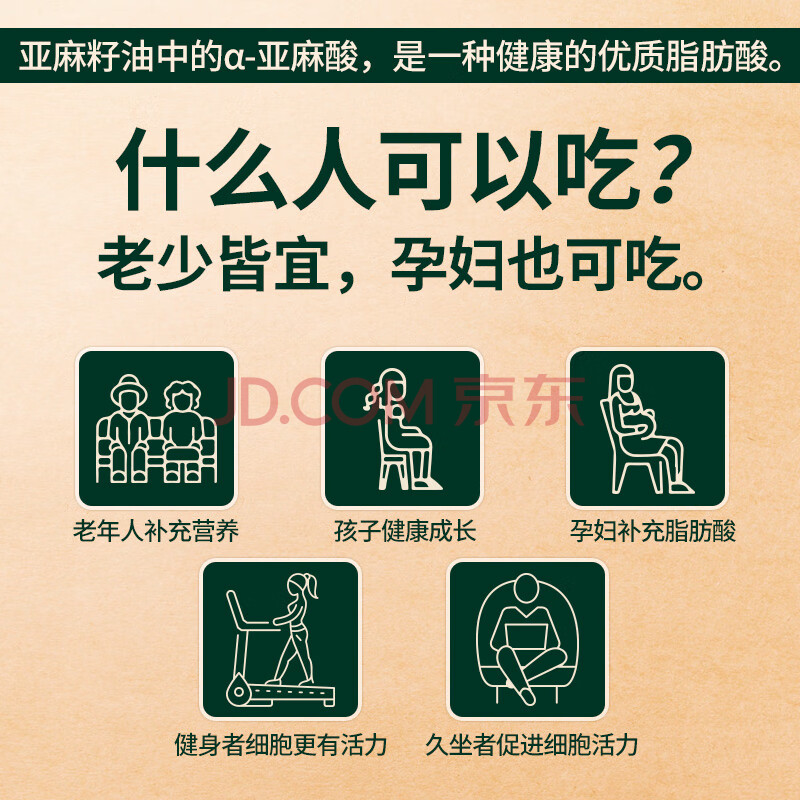 亚麻籽油中的α-亚麻酸，是一种健康的优质脂肪酸。

什么人可以吃？
老少皆宜，孕妇也可吃。

JD.COM 京东

老年人补充营养

孩子健康成长

孕妇补充脂肪酸

健身者细胞更有活力

久坐者促进细胞活力