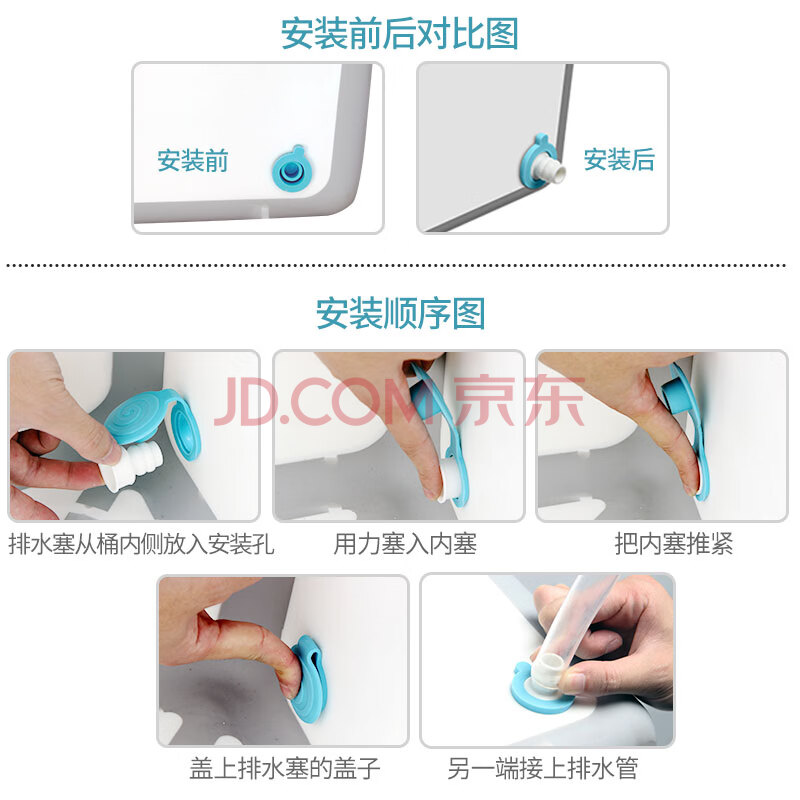 安装前后对比图

安装前

安装后

安装顺序图

JD.COM 京东

排水塞从桶内侧放入安装孔

用力塞入内塞

把内塞推紧

盖上排水塞的盖子

另一端接上排水管