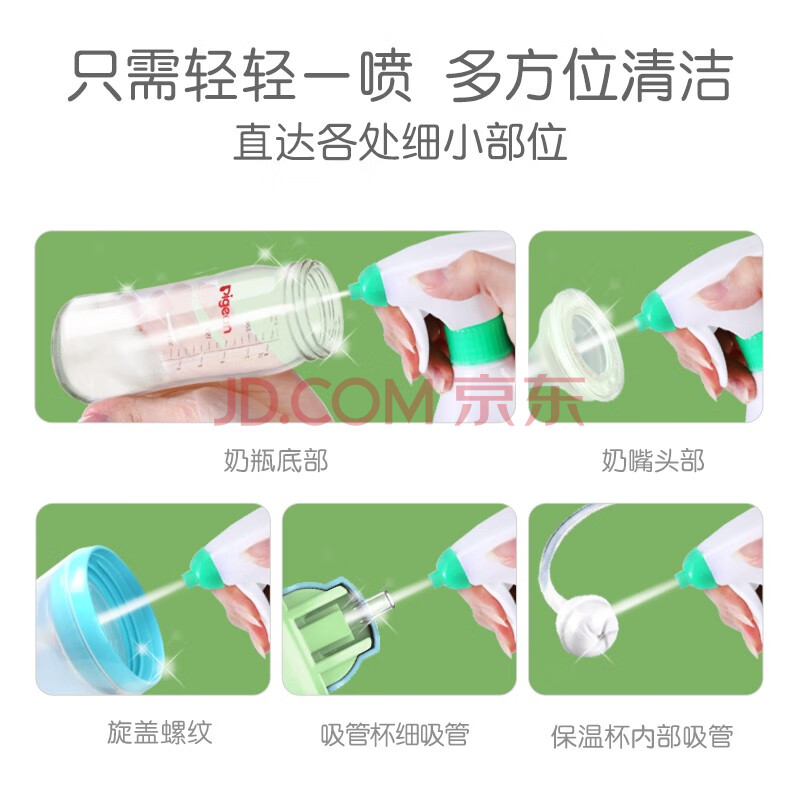 只需轻轻一喷 多方位清洁
直达各处细小部位

Pigeon

JD.COM 京东

奶瓶底部

奶嘴头部

旋盖螺纹

吸管杯细吸管

保温杯内部吸管