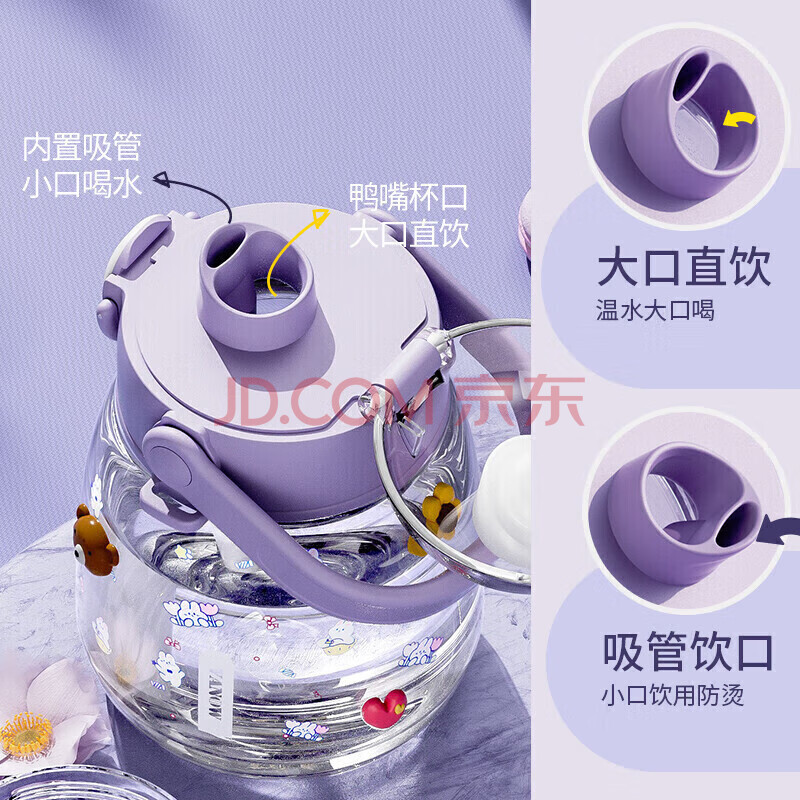 内置吸管
小口喝水

鸭嘴杯口
大口直饮

JD.COM 京东

大口直饮
温水大口喝

吸管饮口
小口饮用防烫