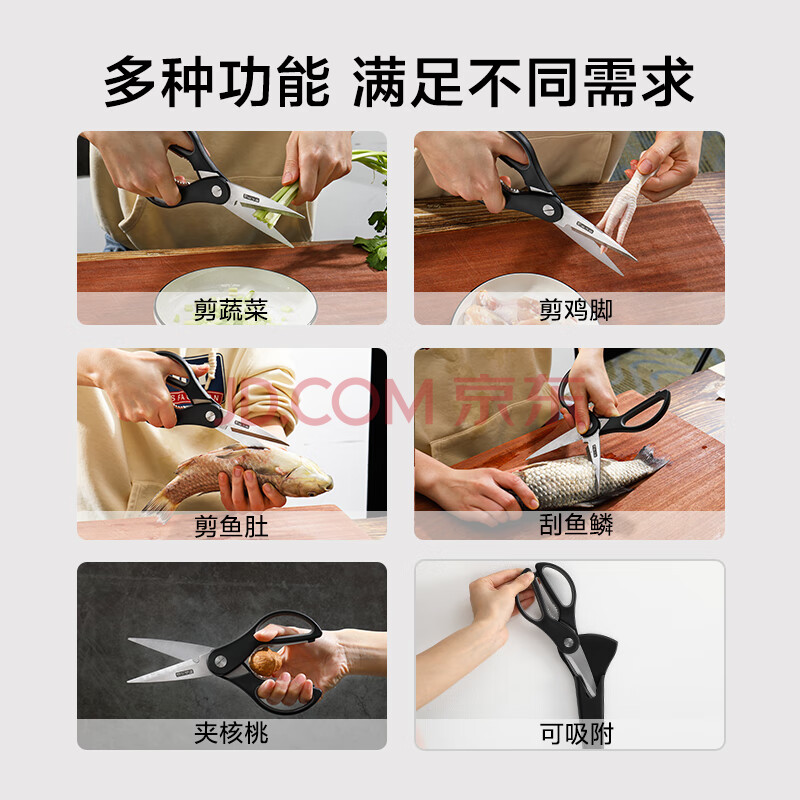 多种功能 满足不同需求

剪蔬菜

剪鸡脚

JD.COM 京东

剪鱼肚

刮鱼鳞

夹核桃

可吸附