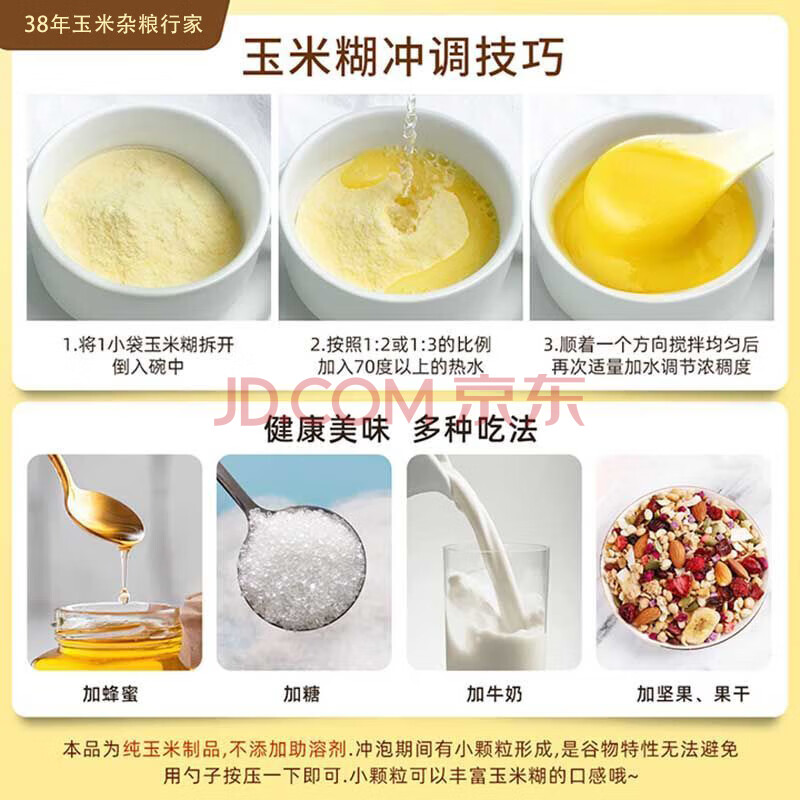 38年玉米杂粮行家

玉米糊冲调技巧

1.将1小袋玉米糊拆开倒入碗中

2.按照1:2或1:3的比例加入70度以上的热水

3.顺着一个方向搅拌均匀后再次适量加水调节浓稠度

JD.COM 京东

健康美味 多种吃法

加蜂蜜

加糖

加牛奶

加坚果、果干

本品为纯玉米制品,不添加助溶剂.冲泡期间有小颗粒形成,是谷物特性无法避免用勺子按压一下即可.小颗粒可以丰富玉米糊的口感哦~