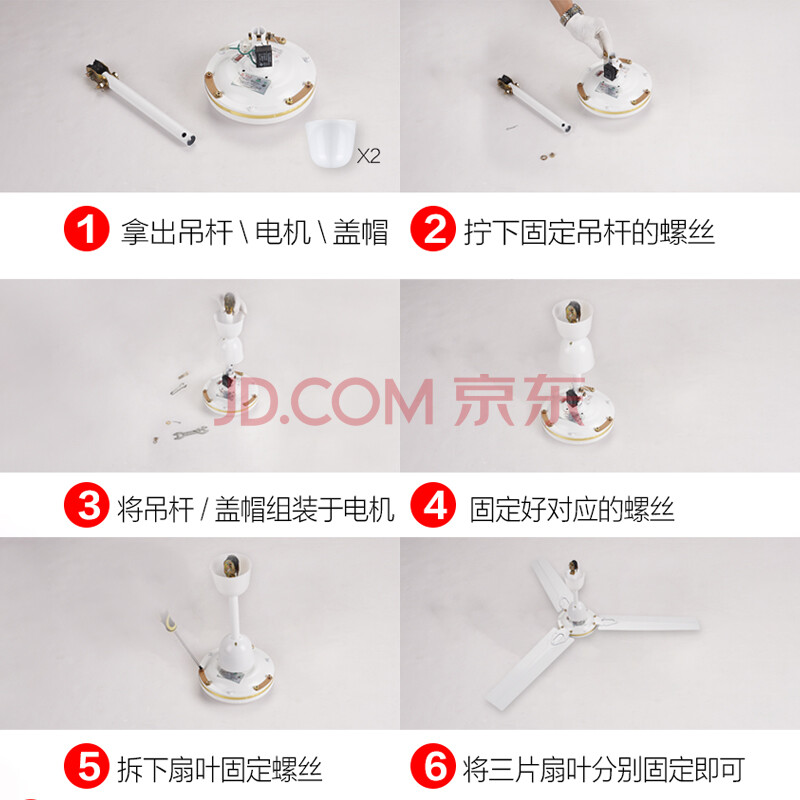 X2

1 拿出吊杆 \ 电机 \ 盖帽

2 拧下固定吊杆的螺丝

JD.COM 京东

3 将吊杆 / 盖帽组装于电机

4 固定好对应的螺丝

5 拆下扇叶固定螺丝

6 将三片扇叶分别固定即可