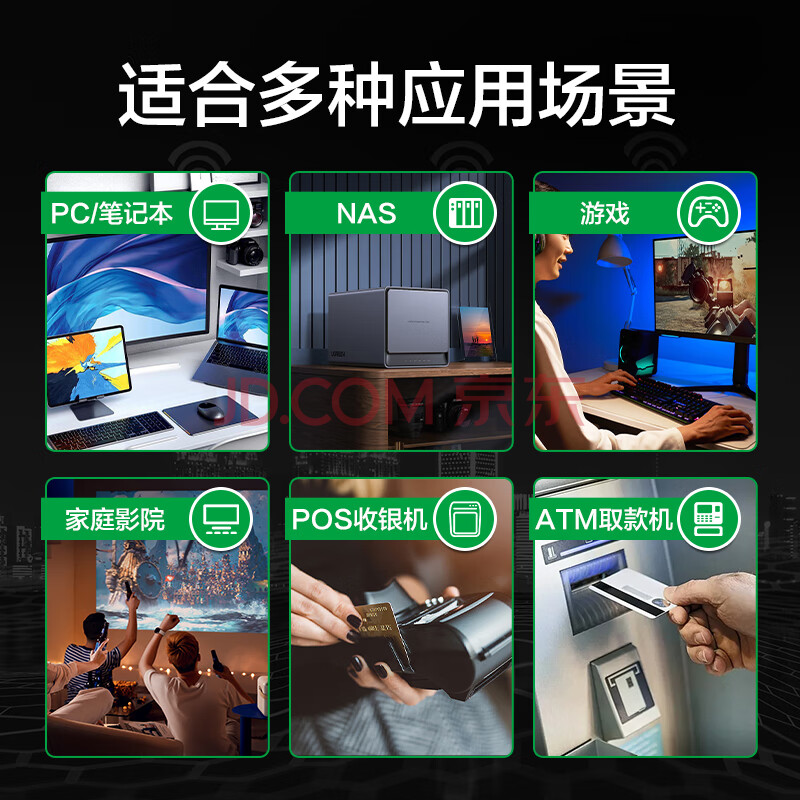 适合多种应用场景

PC/笔记本

NAS

游戏

JD.COM 京东

家庭影院

POS收银机

ATM取款机