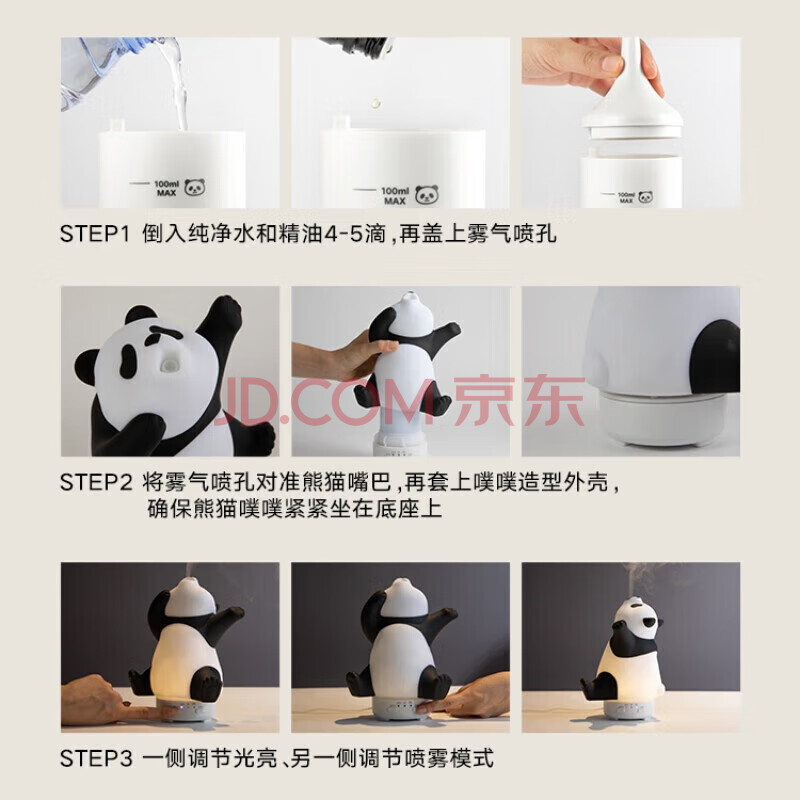 100ml MAX

100ml MAX

100ml MAX

STEP1 倒入纯净水和精油4-5滴，再盖上雾气喷孔

JD.COM 京东

STEP2 将雾气喷孔对准熊猫嘴巴，再套上噗噗造型外壳，确保熊猫噗噗紧紧坐在底座上

STEP3 一侧调节光亮、另一侧调节喷雾模式