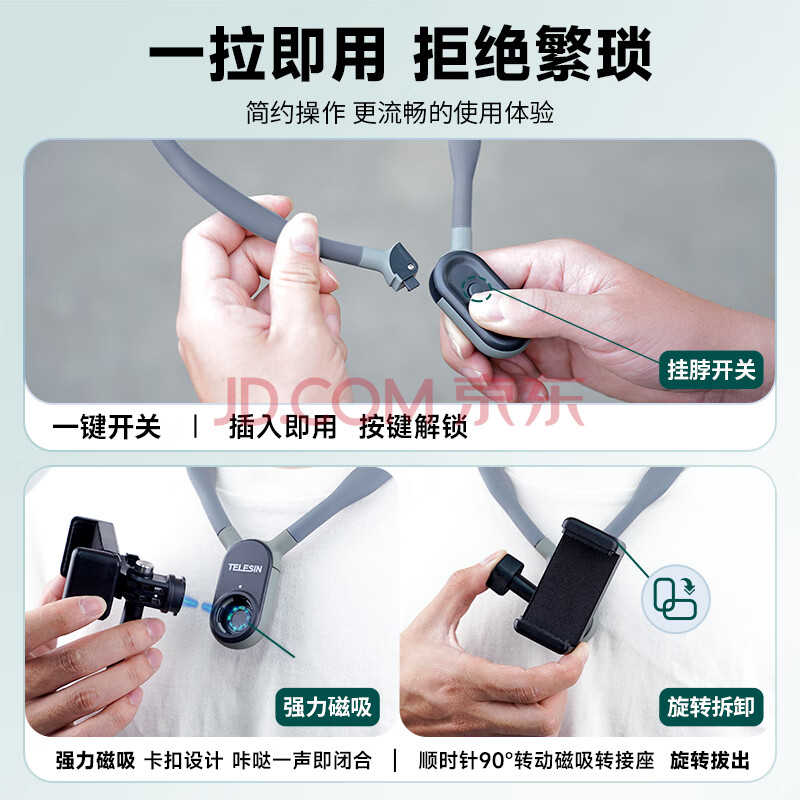 一拉即用 拒绝繁琐

简约操作 更流畅的使用体验

挂脖开关

JD.COM 京东

一键开关 | 插入即用 按键解锁

TELESIN

强力磁吸

旋转拆卸

强力磁吸 卡扣设计 咔哒一声即闭合 | 顺时针90°转动磁吸转接座 旋转拔出