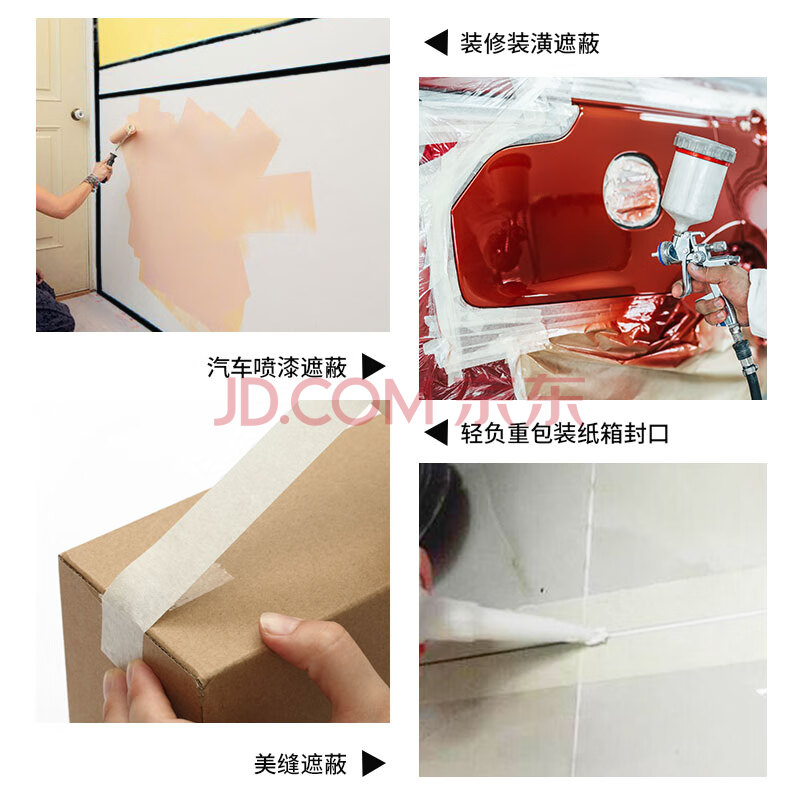 ◀ 装修装潢遮蔽

汽车喷漆遮蔽 ▶

JD.COM 京东

◀ 轻负重包装纸箱封口

美缝遮蔽 ▶