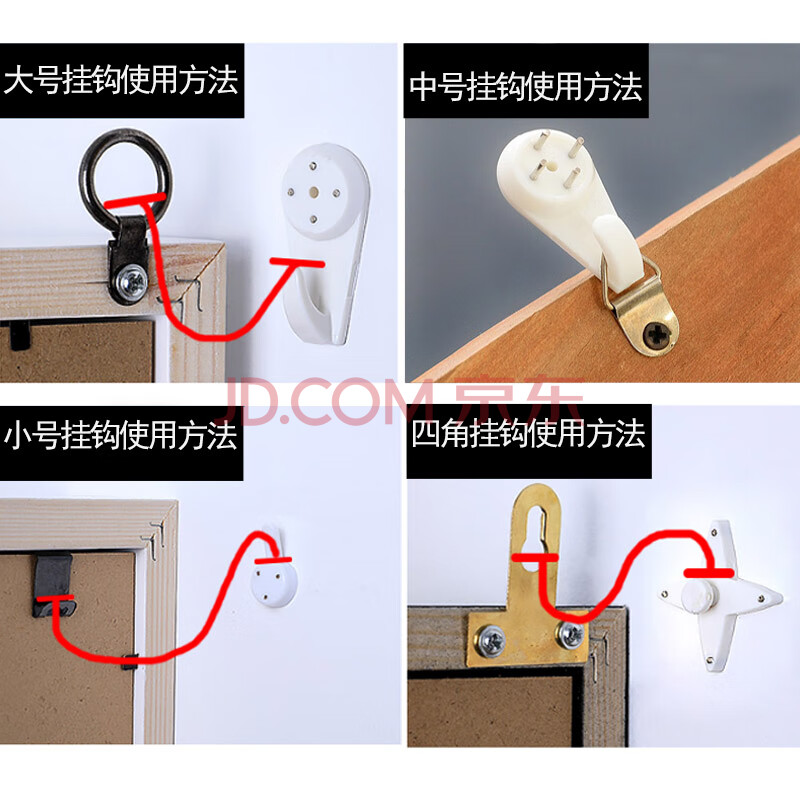 大号挂钩使用方法

中号挂钩使用方法

JD.COM 京东

小号挂钩使用方法

四角挂钩使用方法