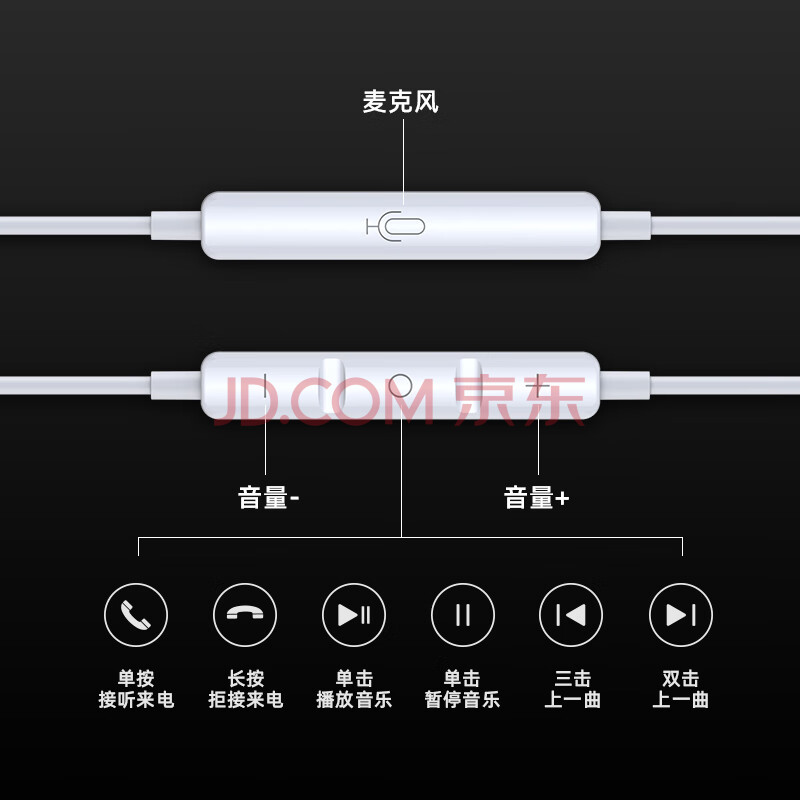 麦克风

JD.COM 京东

音量-

音量+

单按
接听来电

长按
拒接来电

单击
播放音乐

单击
暂停音乐

三击
上一曲

双击
上一曲