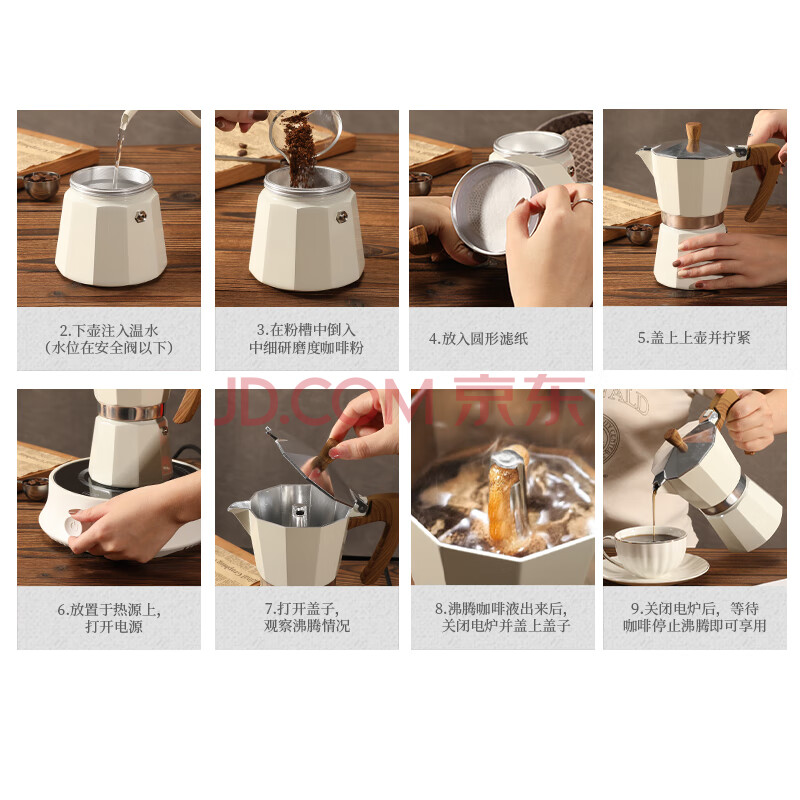 2.下壶注入温水
（水位在安全阀以下）

3.在粉槽中倒入
中细研磨度咖啡粉

4.放入圆形滤纸

5.盖上上壶并拧紧

JD.COM 京东

6.放置于热源上，
打开电源

7.打开盖子，
观察沸腾情况

8.沸腾咖啡液出来后，
关闭电炉并盖上盖子

9.关闭电炉后，等待
咖啡停止沸腾即可享用