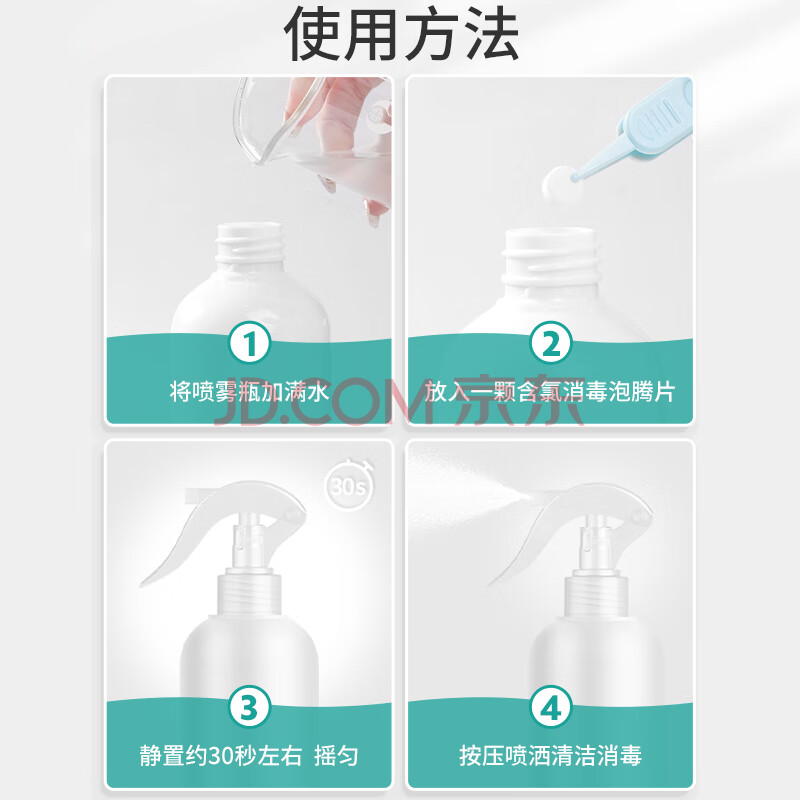 使用方法

1
将喷雾瓶加满水

2
放入一颗含氯消毒泡腾片

JD.COM 京东

30s

3
静置约30秒左右 摇匀

4
按压喷洒清洁消毒