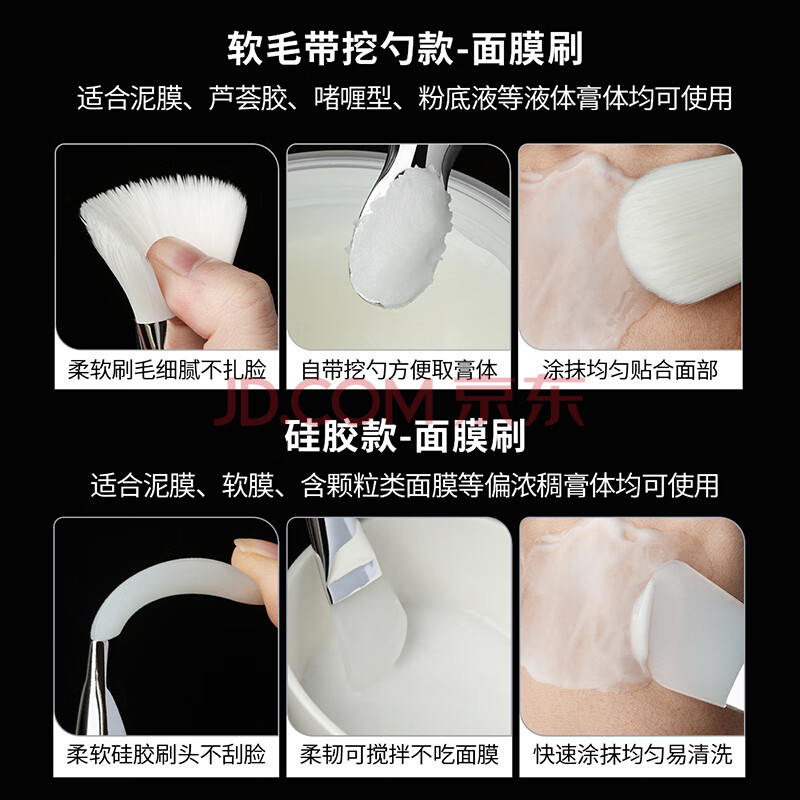 软毛带挖勺款-面膜刷

适合泥膜、芦荟胶、啫喱型、粉底液等液体膏体均可使用

柔软刷毛细腻不扎脸

自带挖勺方便取膏体

涂抹均匀贴合面部

JD.COM 京东

硅胶款-面膜刷

适合泥膜、软膜、含颗粒类面膜等偏浓稠膏体均可使用

柔软硅胶刷头不刮脸

柔韧可搅拌不吃面膜

快速涂抹均匀易清洗