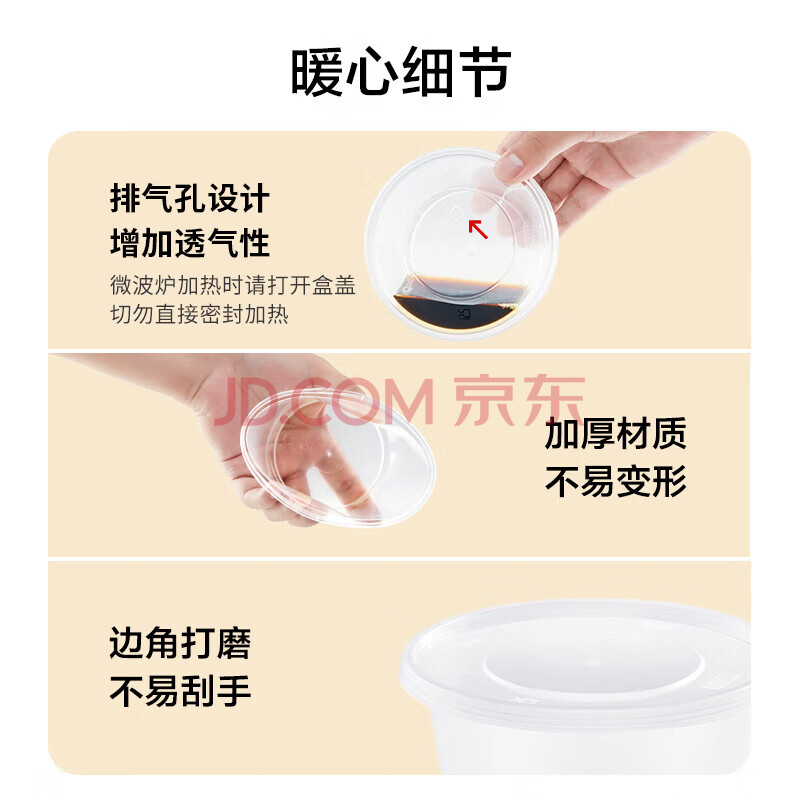 暖心细节

排气孔设计
增加透气性
微波炉加热时请打开盒盖
切勿直接密封加热

JD.COM 京东

加厚材质
不易变形

边角打磨
不易刮手