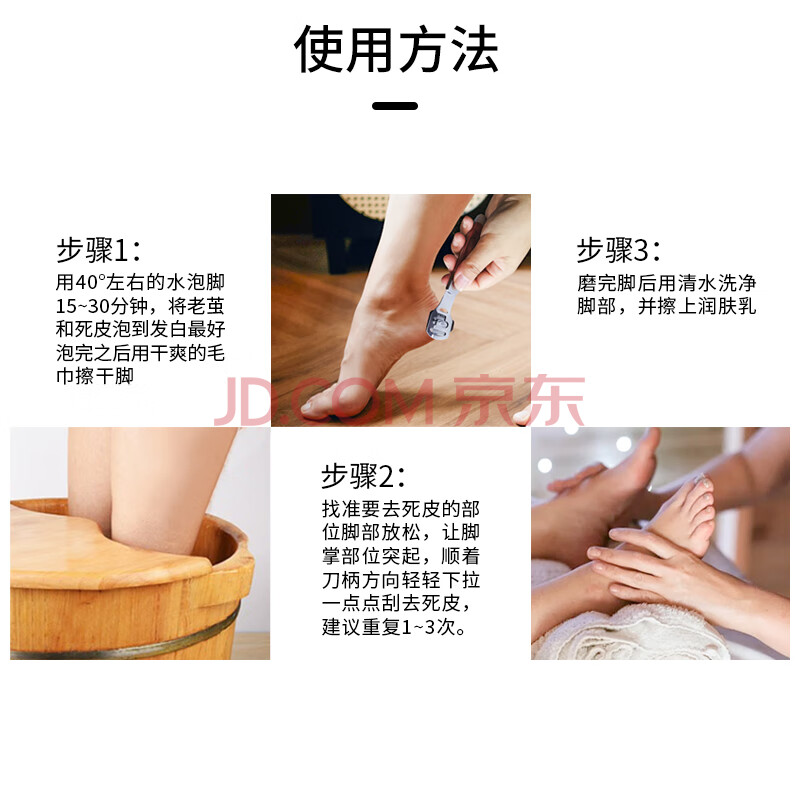 使用方法

步骤1：
用40°左右的水泡脚15~30分钟，将老茧和死皮泡到发白最好泡完之后用干爽的毛巾擦干脚

步骤3：
磨完脚后用清水洗净脚部，并擦上润肤乳

JD.COM 京东

步骤2：
找准要去死皮的部位脚部放松，让脚掌部位突起，顺着刀柄方向轻轻下拉一点点刮去死皮，建议重复1~3次。