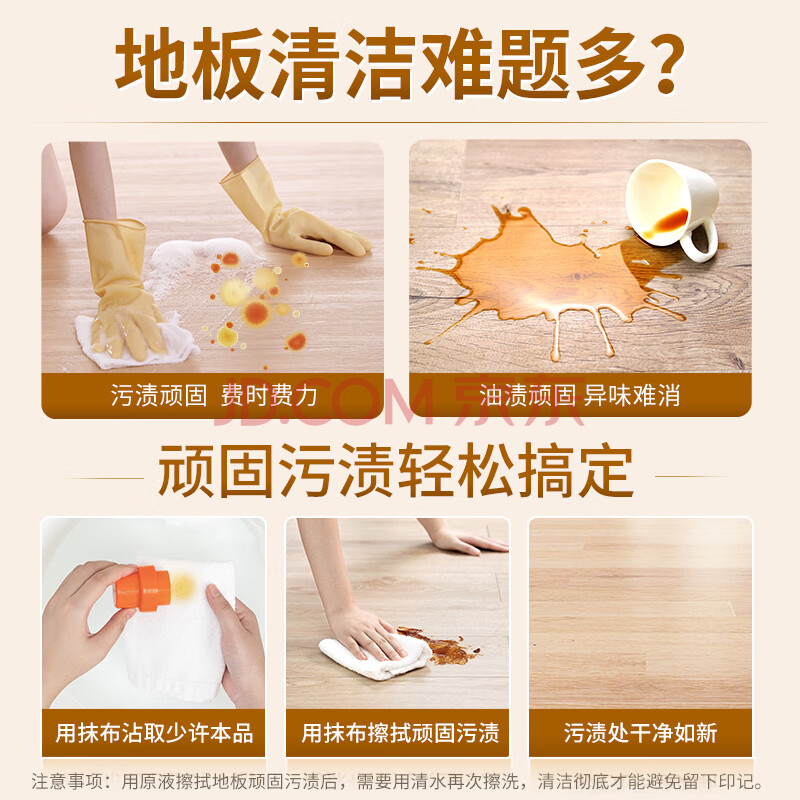 地板清洁难题多?

污渍顽固 费时费力

油渍顽固 异味难消

JD.COM 京东

顽固污渍轻松搞定

用抹布沾取少许本品

用抹布擦拭顽固污渍

污渍处干净如新

注意事项:用原液擦拭地板顽固污渍后,需要用清水再次擦洗,清洁彻底才能避免留下印记。