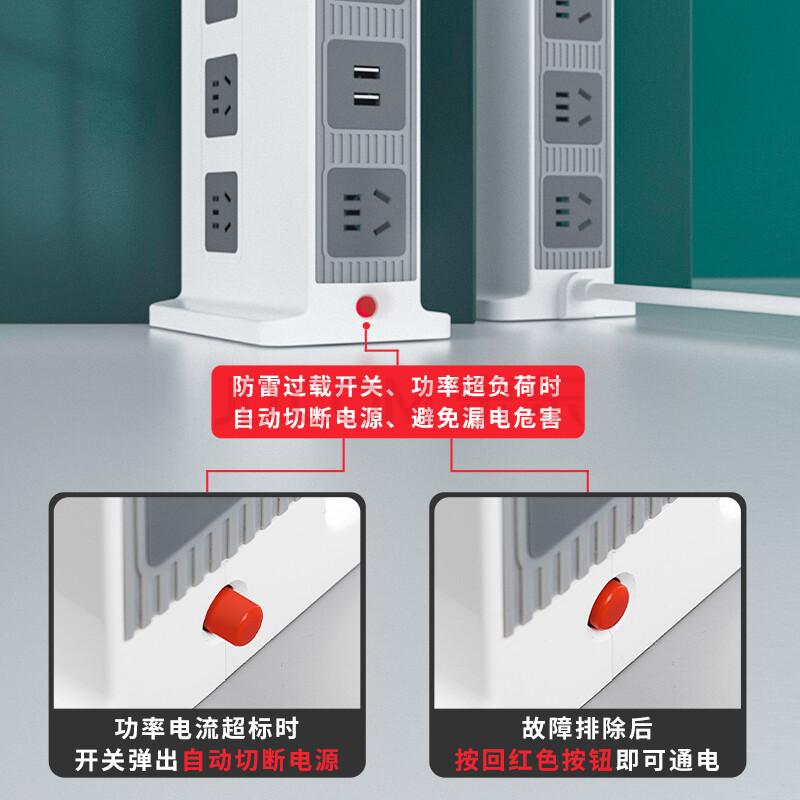 防雷过载开关、功率超负荷时
自动切断电源、避免漏电危害

功率电流超标时
开关弹出自动切断电源

故障排除后
按回红色按钮即可通电