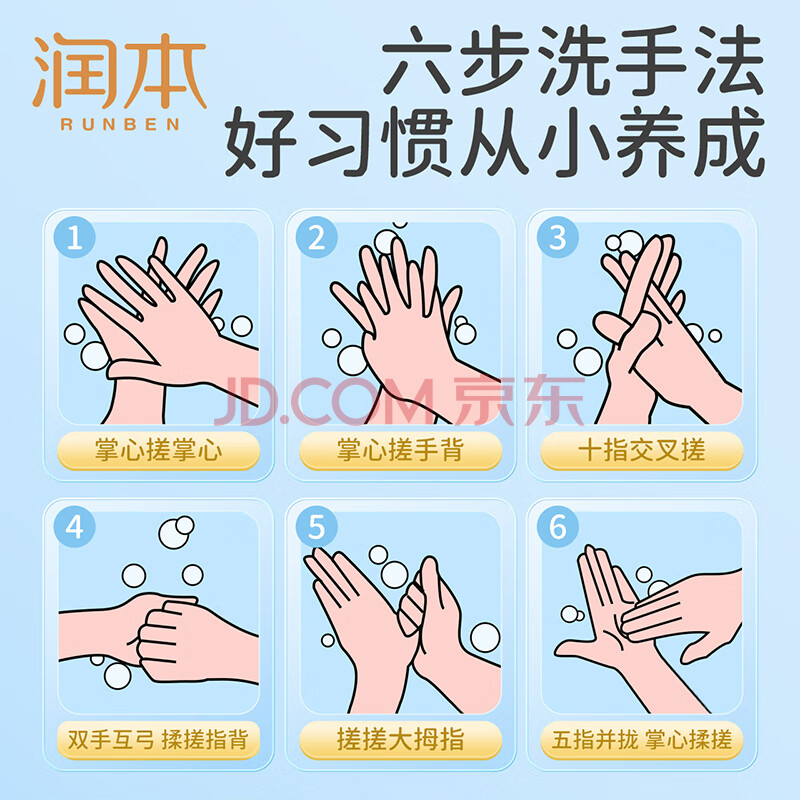 润本
RUNBEN

六步洗手法
好习惯从小养成

1
掌心搓掌心

2
掌心搓手背

3
十指交叉搓

JD.COM 京东

4
双手互弓 揉搓指背

5
搓搓大拇指

6
五指并拢 掌心揉搓